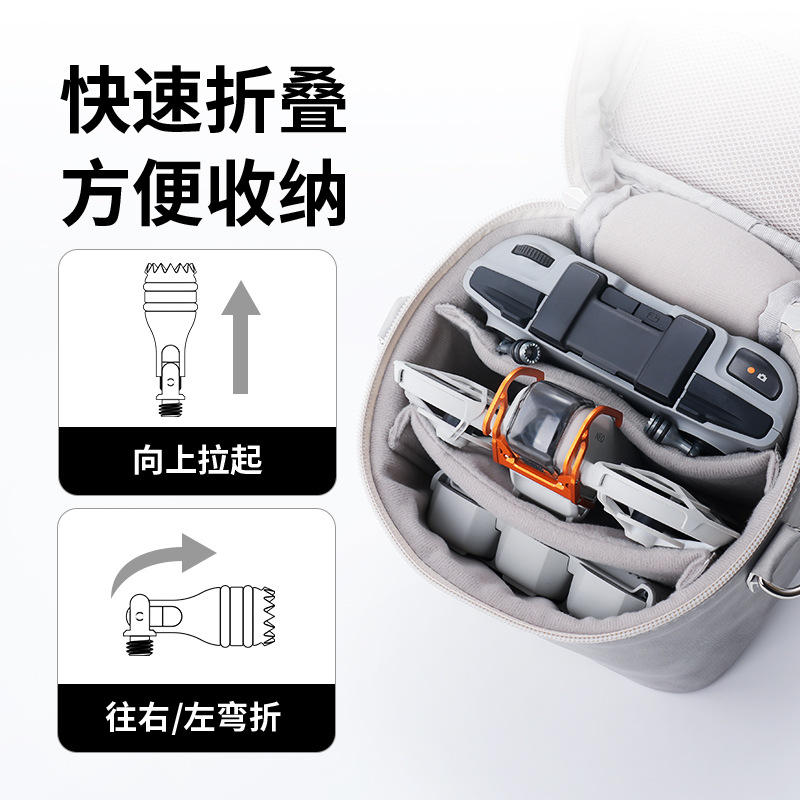 快速折叠
方便收纳

向上拉起

往右/左弯折