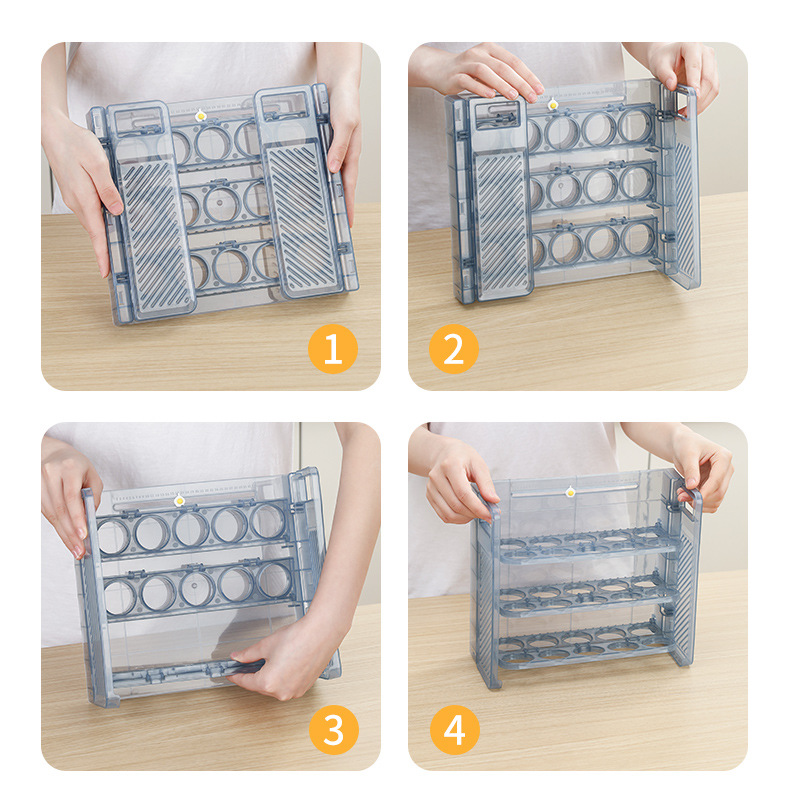 1

2

3

4