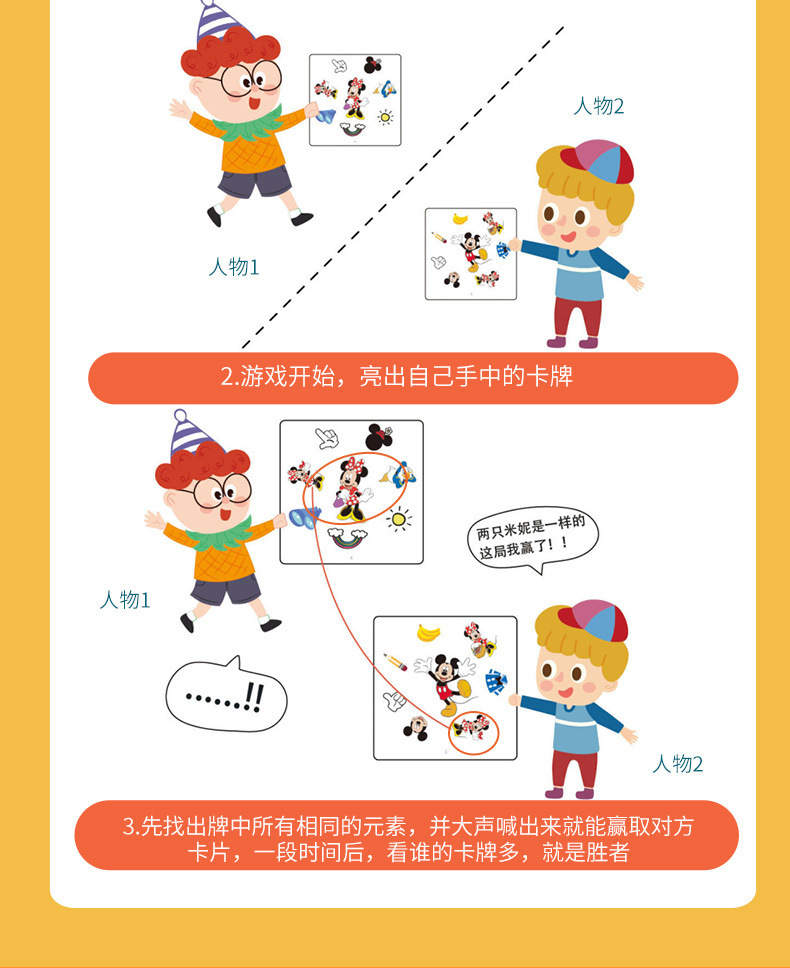 人物2

人物1

2.游戏开始，亮出自己手中的卡牌

两只米妮是一样的
这局我赢了！！

人物1

……!!

人物2

3.先找出牌中所有相同的元素，并大声喊出来就能赢取对方卡片，一段时间后，看谁的卡牌多，就是胜者