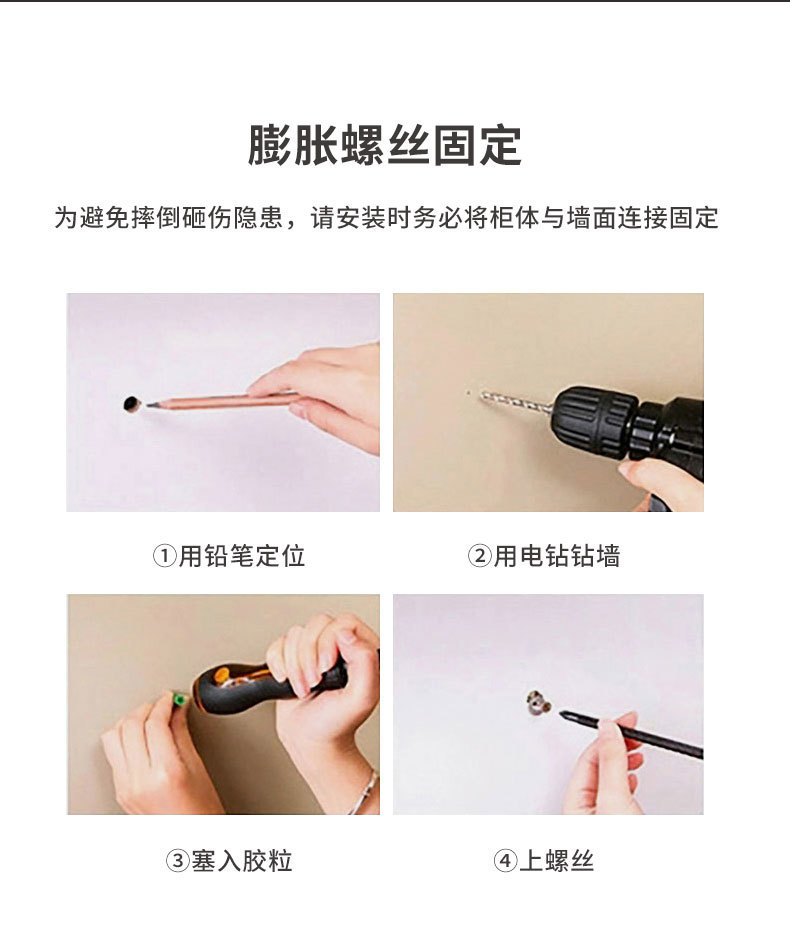 膨胀螺丝固定

为避免摔倒砸伤隐患，请安装时务必将柜体与墙面连接固定

①用铅笔定位

②用电钻钻墙

③塞入胶粒

④上螺丝