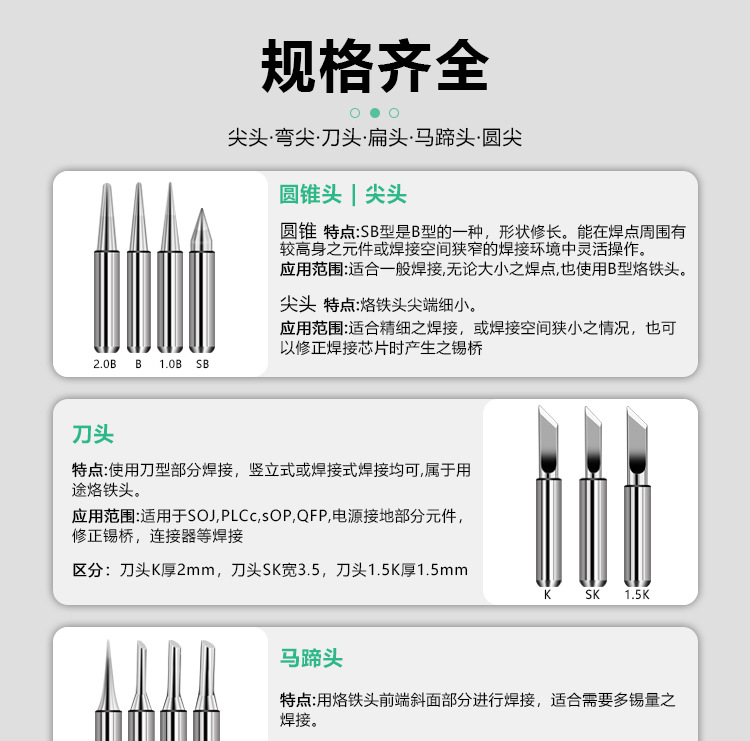 规格齐全

尖头·弯尖·刀头·扁头·马蹄头·圆尖

2.0B B 1.0B SB

圆锥头 | 尖头

圆锥 特点:SB型是B型的一种，形状修长。能在焊点周围有较高身之元件或焊接空间狭窄的焊接环境中灵活操作。
应用范围:适合一般焊接,无论大小之焊点,也使用B型烙铁头。

尖头 特点:烙铁头尖端细小。
应用范围:适合精细之焊接，或焊接空间狭小之情况，也可以修正焊接芯片时产生之锡桥

刀头

特点:使用刀型部分焊接，竖立式或焊接式焊接均可,属于用途烙铁头。

应用范围:适用于SOJ,PLCc,sOP,QFP,电源接地部分元件，修正锡桥，连接器等焊接

区分：刀头K厚2mm，刀头SK宽3.5，刀头1.5K厚1.5mm

K SK 1.5K

马蹄头

特点:用烙铁头前端斜面部分进行焊接，适合需要多锡量之焊接。