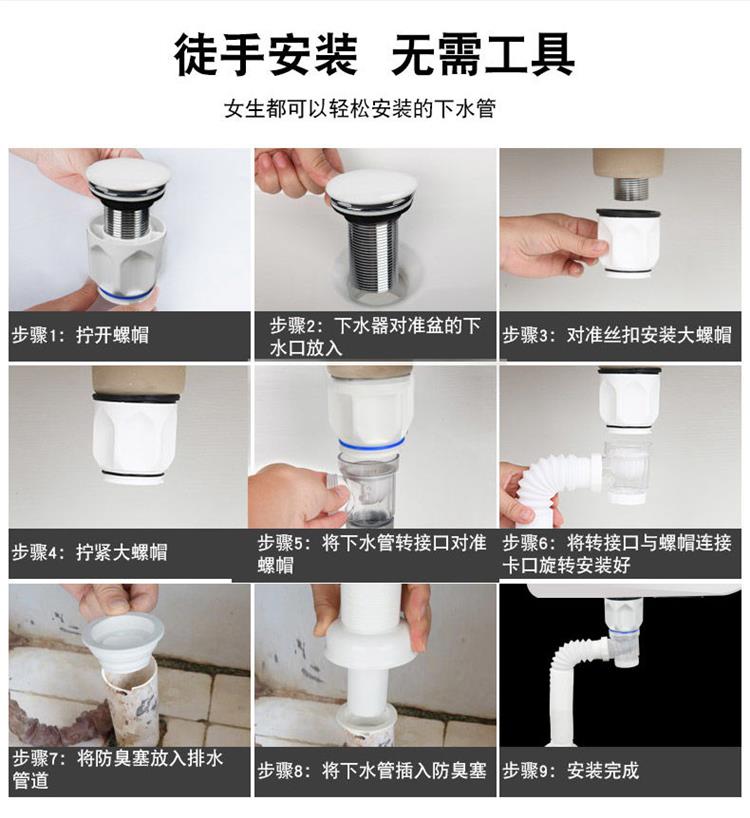 徒手安装 无需工具

女生都可以轻松安装的下水管

步骤1：拧开螺帽

步骤2：下水器对准盆的下水口放入

步骤3：对准丝扣安装大螺帽

步骤4：拧紧大螺帽

步骤5：将下水管转接口对准螺帽

步骤6：将转接口与螺帽连接卡口旋转安装好

步骤7：将防臭塞放入排水管道

步骤8：将下水管插入防臭塞

步骤9：安装完成