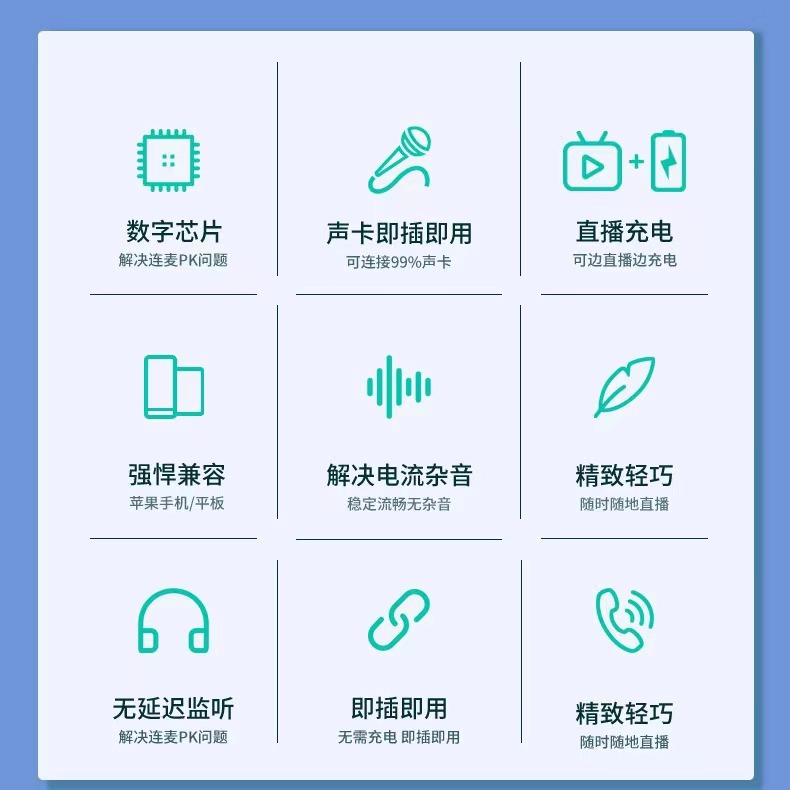 数字芯片
解决连麦PK问题

声卡即插即用
可连接99%声卡

直播充电
可边直播边充电

强悍兼容
苹果手机/平板

解决电流杂音
稳定流畅无杂音

精致轻巧
随时随地直播

无延迟监听
解决连麦PK问题

即插即用
无需充电 即插即用

精致轻巧
随时随地直播