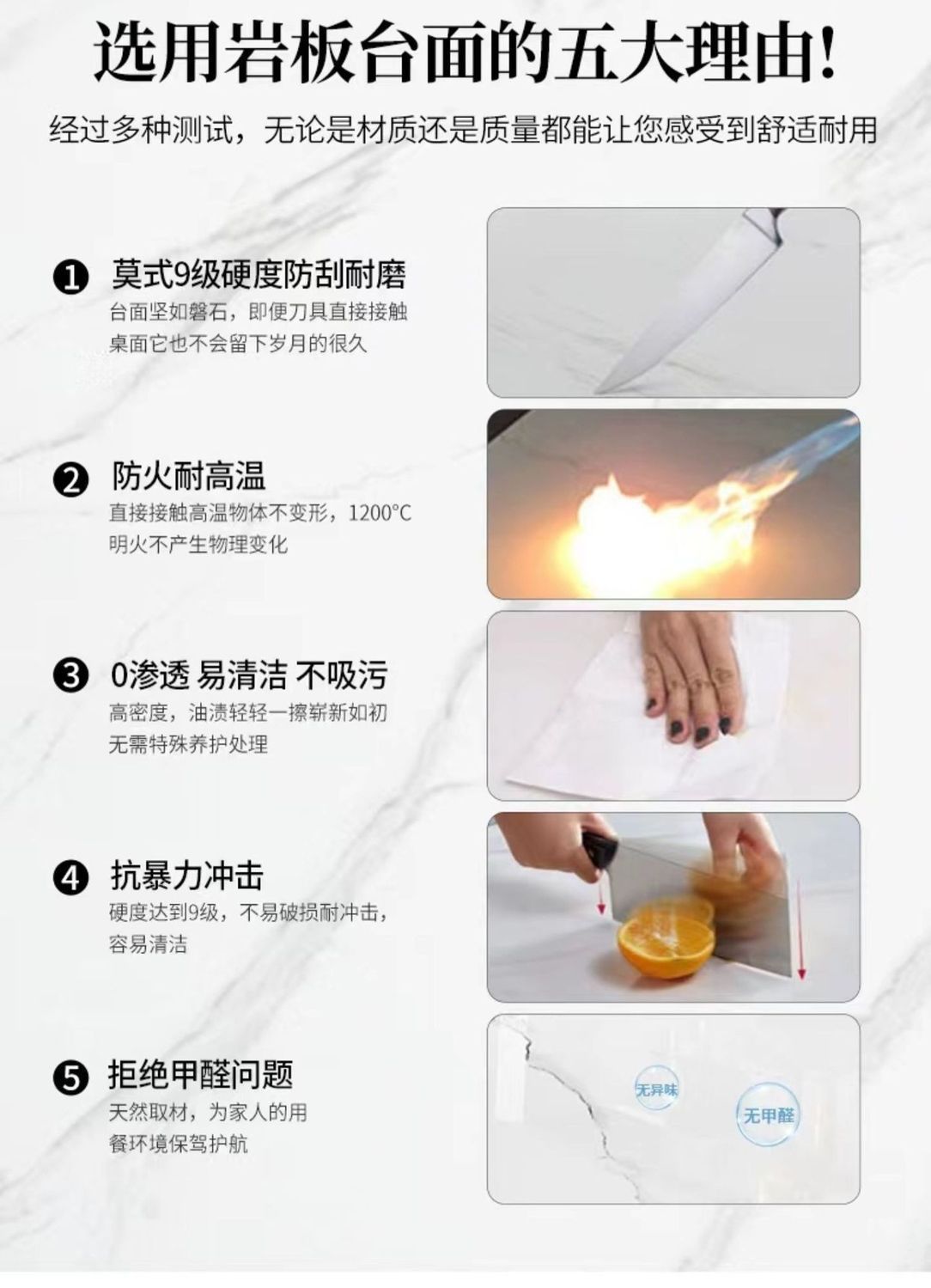 选用岩板台面的五大理由!

经过多种测试，无论是材质还是质量都能让您感受到舒适耐用

❶ 莫式9级硬度防刮耐磨
台面坚如磐石，即便刀具直接接触桌面它也不会留下岁月的很久

❷ 防火耐高温
直接接触高温物体不变形，1200°C明火不产生物理变化

❸ 0渗透 易清洁 不吸污
高密度，油渍轻轻一擦崭新如初无需特殊养护处理

❹ 抗暴力冲击
硬度达到9级，不易破损耐冲击，容易清洁

❺ 拒绝甲醛问题
天然取材，为家人的用餐环境保驾护航

无异味

无甲醛