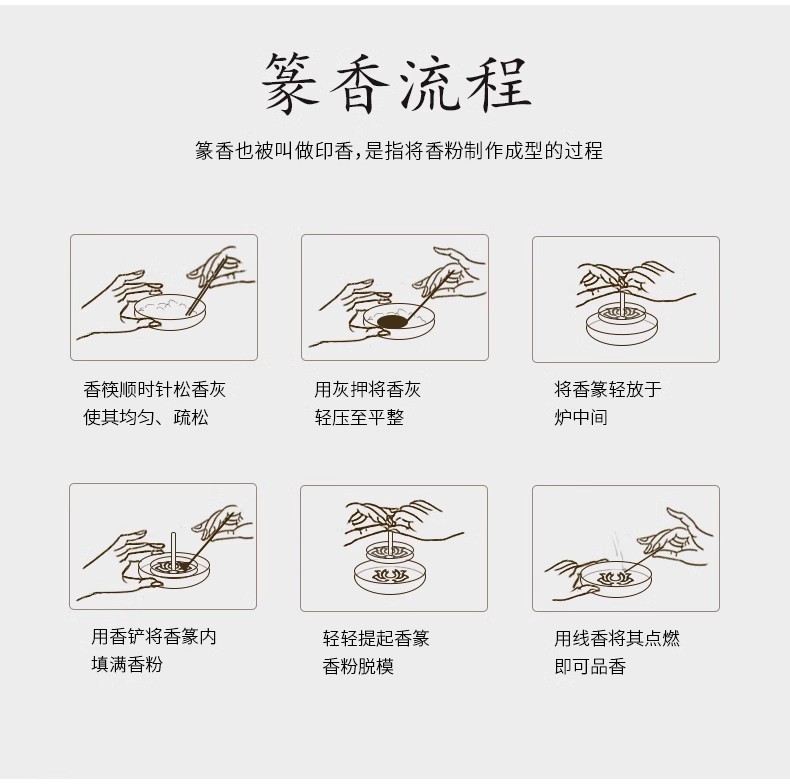 篆香流程

篆香也被叫做印香，是指将香粉制作成型的过程

香筷顺时针松香灰
使其均匀、疏松

用灰押将香灰
轻压至平整

将香篆轻放于
炉中间

用香铲将香篆内
填满香粉

轻轻提起香篆
香粉脱模

用线香将其点燃
即可品香