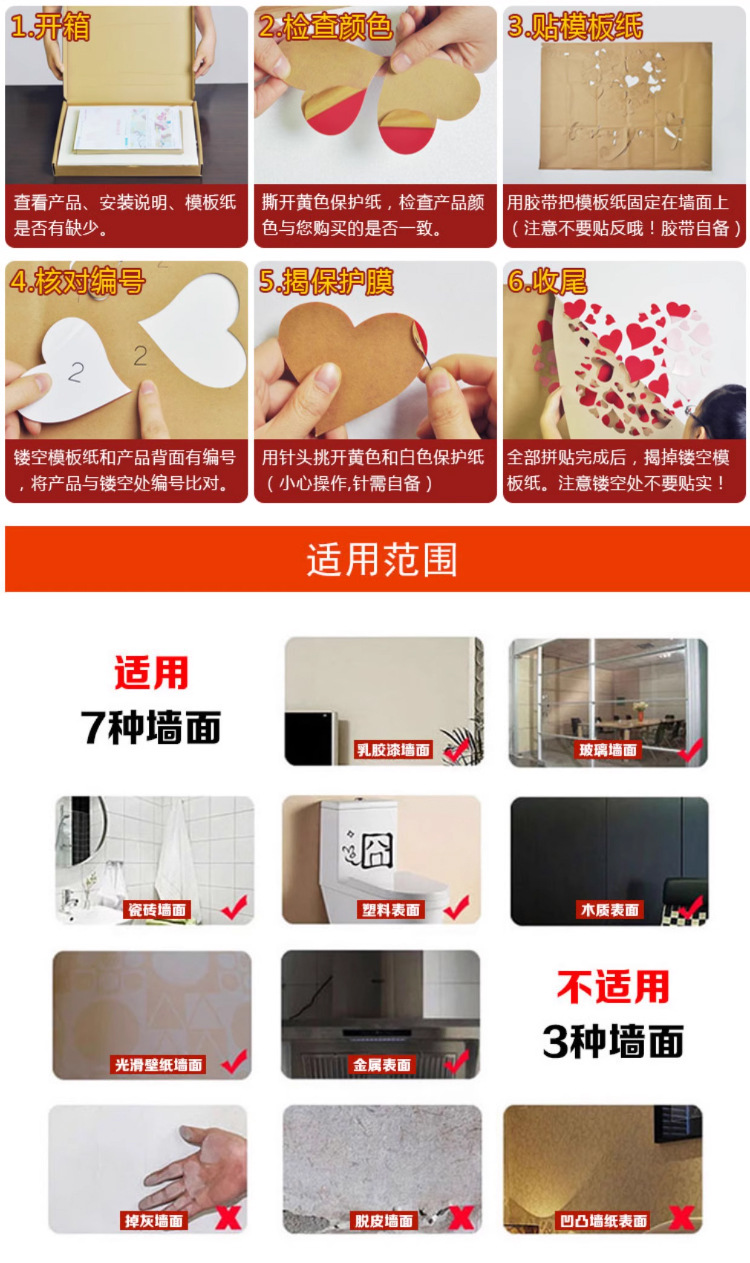 1.开箱

查看产品、安装说明、模板纸是否有缺少。

2.检查颜色

撕开黄色保护纸，检查产品颜色与您购买的是否一致。

3.贴模板纸

用胶带把模板纸固定在墙面上（注意不要贴反哦！胶带自备）

4.核对编号

2

2

镂空模板纸和产品背面有编号，将产品与镂空处编号比对。

5.揭保护膜

用针头挑开黄色和白色保护纸（小心操作,针需自备）

6.收尾

全部拼贴完成后，揭掉镂空模板纸。注意镂空处不要贴实！

适用范围

适用
7种墙面

乳胶漆墙面

玻璃墙面

瓷砖墙面

塑料表面

木质表面

光滑壁纸墙面

金属表面

不适用
3种墙面

掉灰墙面

脱皮墙面

凹凸墙纸表面