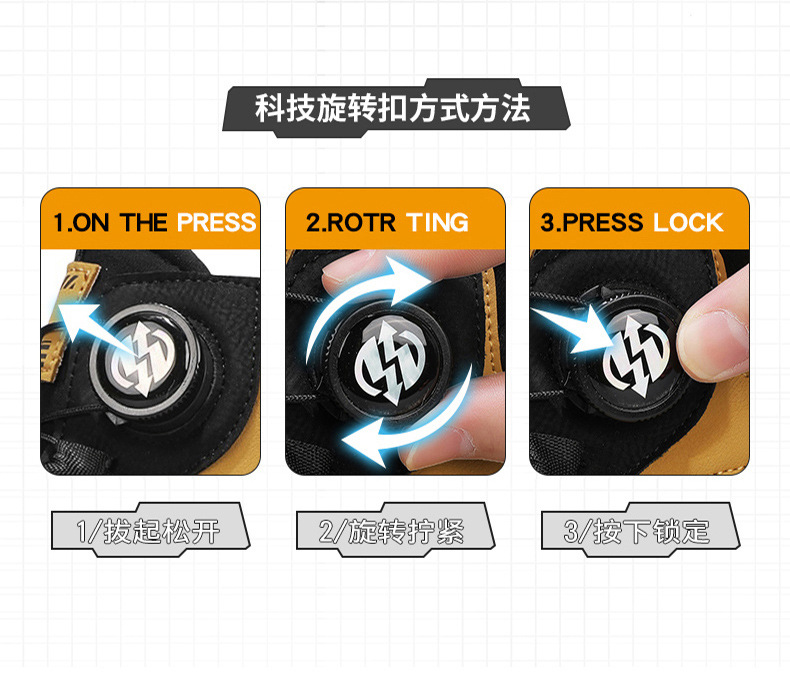 科技旋转扣方式方法

1.ON THE PRESS

2.ROTR TING

3.PRESS LOCK

1/拔起松开

2/旋转拧紧

3/按下锁定