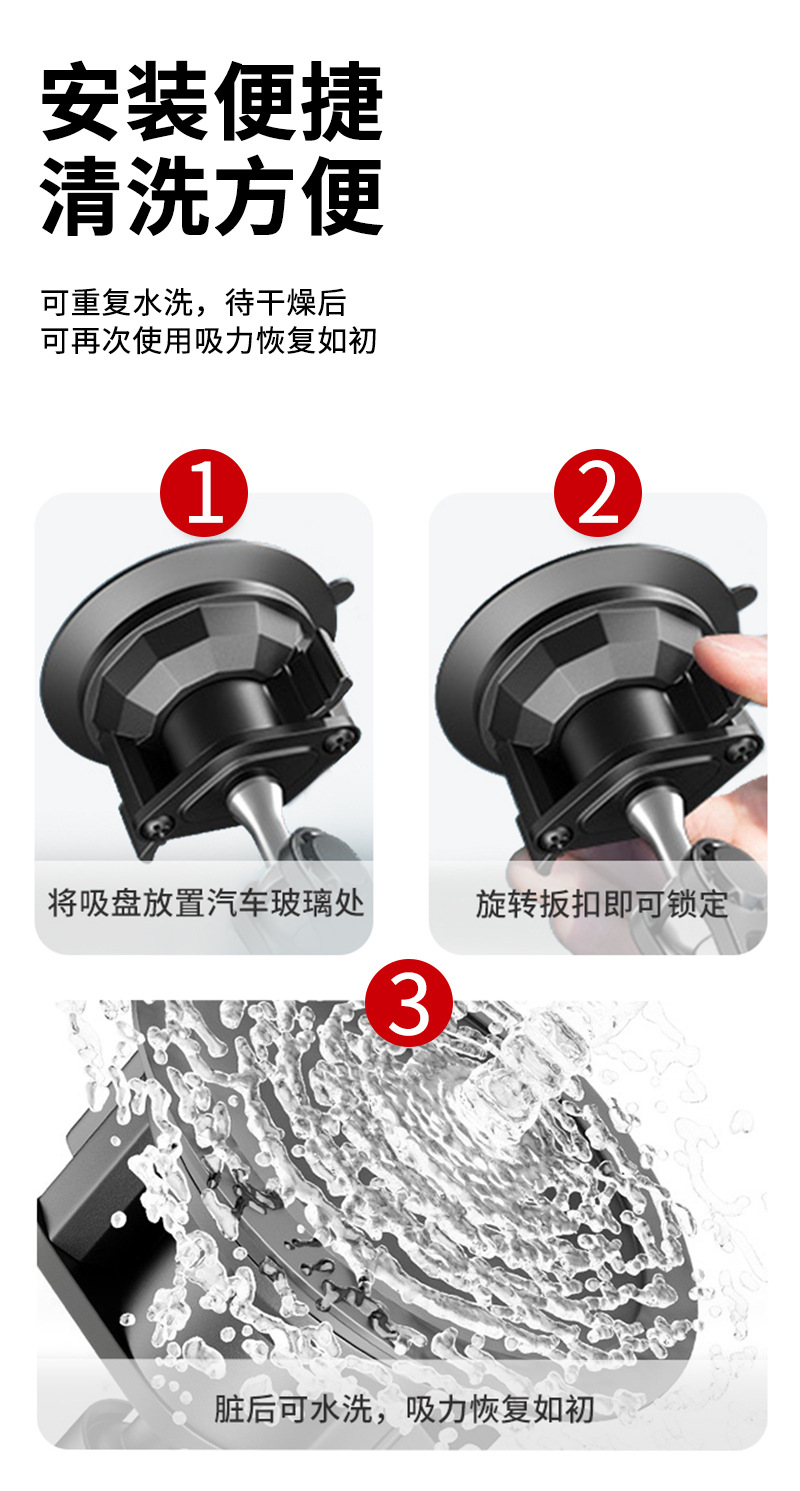 安装便捷
清洗方便

可重复水洗，待干燥后
可再次使用吸力恢复如初

1

将吸盘放置汽车玻璃处

2

旋转扳扣即可锁定

3

脏后可水洗，吸力恢复如初