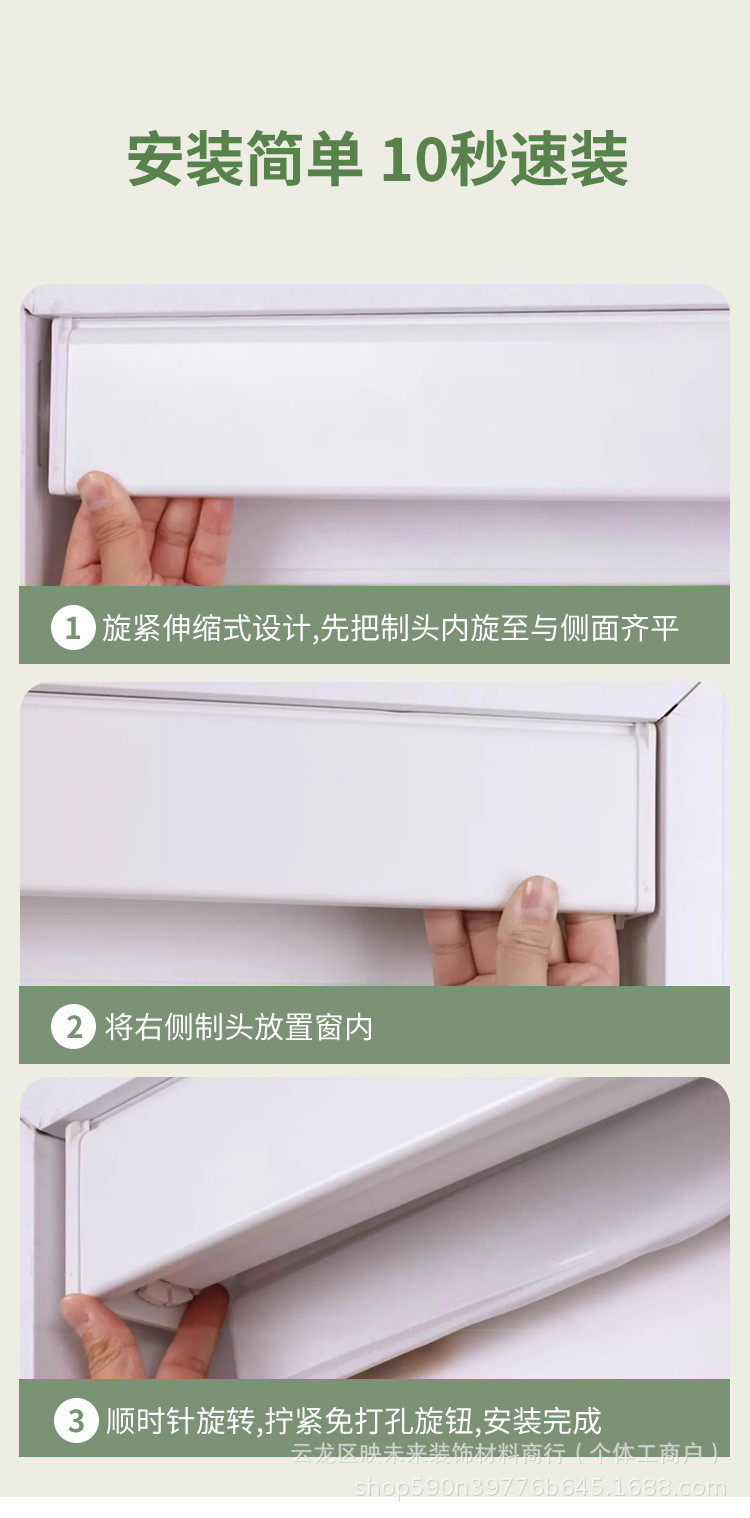 安装简单 10秒速装

1 旋紧伸缩式设计,先把制头内旋至与侧面齐平

2 将右侧制头放置窗内

3 顺时针旋转,拧紧免打孔旋钮,安装完成

云龙区映未来装饰材料商行（个体工商户）
shop590n39776b645.1688.com