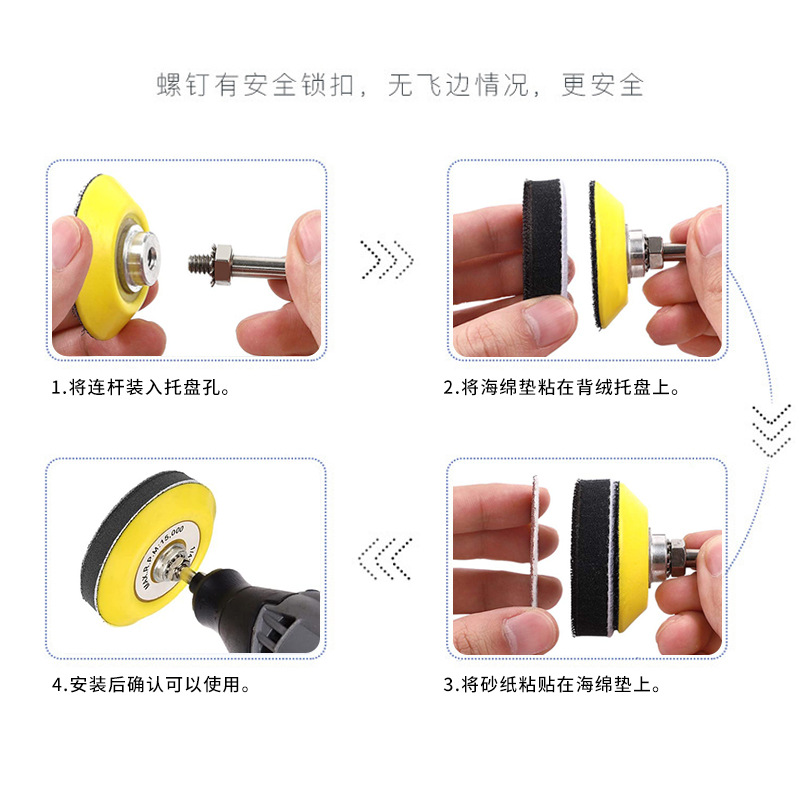 螺钉有安全锁扣，无飞边情况，更安全

1.将连杆装入托盘孔。

2.将海绵垫粘在背绒托盘上。

MAX.R.P.M:15,000

4.安装后确认可以使用。

3.将砂纸粘贴在海绵垫上。