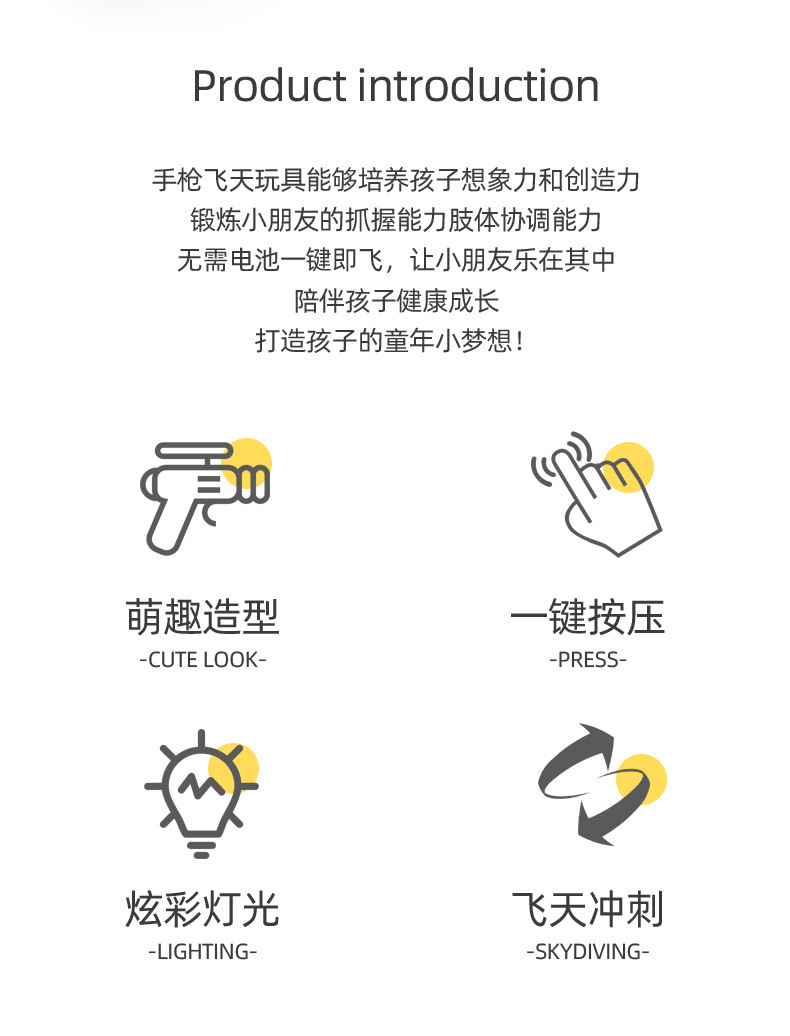 Product introduction

手枪飞天玩具能够培养孩子想象力和创造力
锻炼小朋友的抓握能力肢体协调能力
无需电池一键即飞，让小朋友乐在其中
陪伴孩子健康成长
打造孩子的童年小梦想！

萌趣造型
-CUTE LOOK-

一键按压
-PRESS-

炫彩灯光
-LIGHTING-

飞天冲刺
-SKYDIVING-