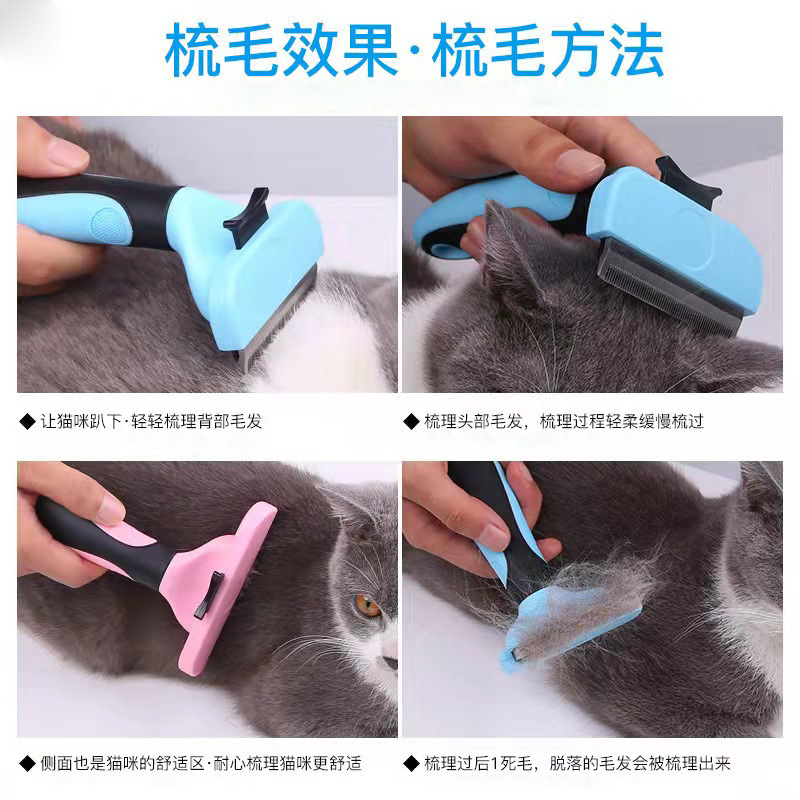 梳毛效果·梳毛方法

◆ 让猫咪趴下·轻轻梳理背部毛发

◆ 梳理头部毛发，梳理过程轻柔缓慢梳过

◆ 侧面也是猫咪的舒适区·耐心梳理猫咪更舒适

◆ 梳理过后1死毛，脱落的毛发会被梳理出来