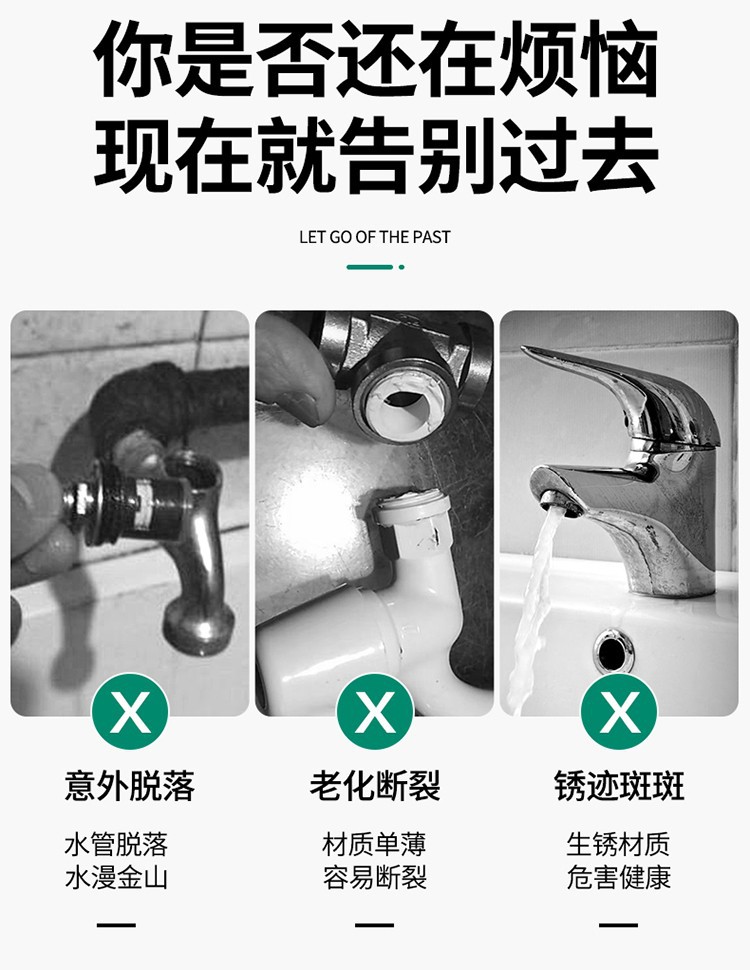 你是否还在烦恼
现在就告别过去

LET GO OF THE PAST

X
意外脱落
水管脱落
水漫金山

X
老化断裂
材质单薄
容易断裂

X
锈迹斑斑
生锈材质
危害健康