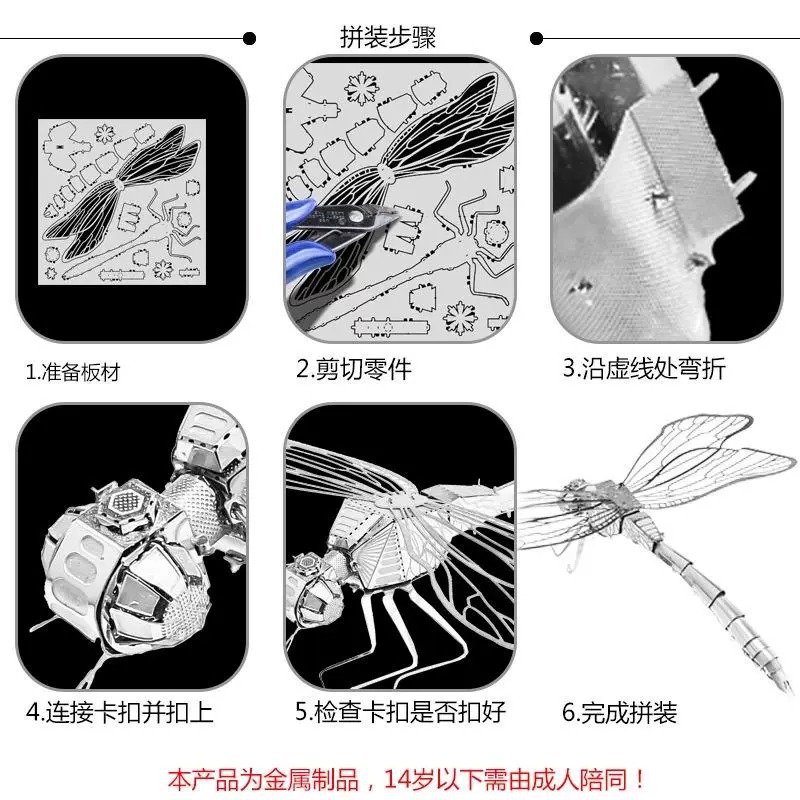 拼装步骤

1.准备板材

2.剪切零件

3.沿虚线处弯折

4.连接卡扣并扣上

5.检查卡扣是否扣好

6.完成拼装

本产品为金属制品，14岁以下需由成人陪同！