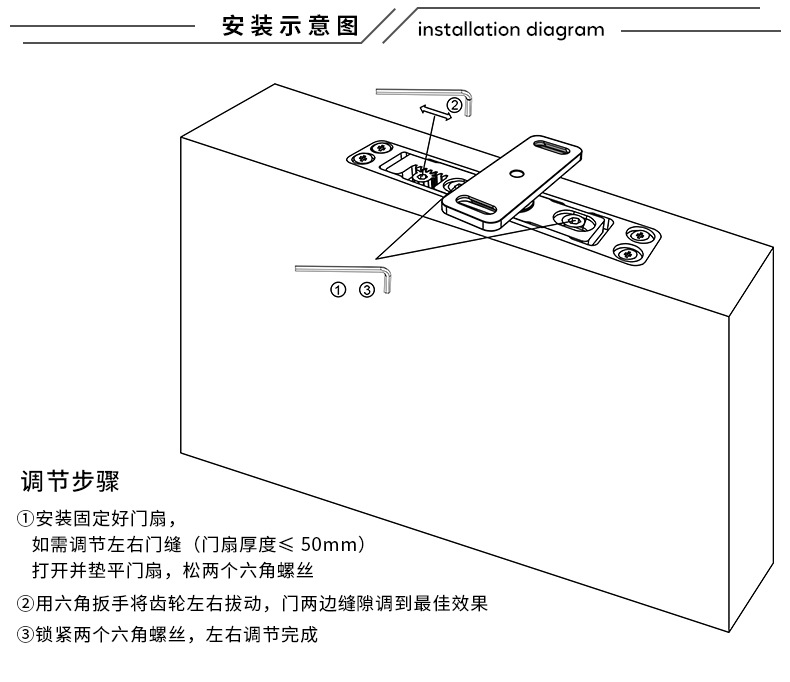 安装示意图

installation diagram

②

① ③

调节步骤

①安装固定好门扇，
如需调节左右门缝（门扇厚度≤ 50mm）
打开并垫平门扇，松两个六角螺丝

②用六角扳手将齿轮左右拔动，门两边缝隙调到最佳效果

③锁紧两个六角螺丝，左右调节完成