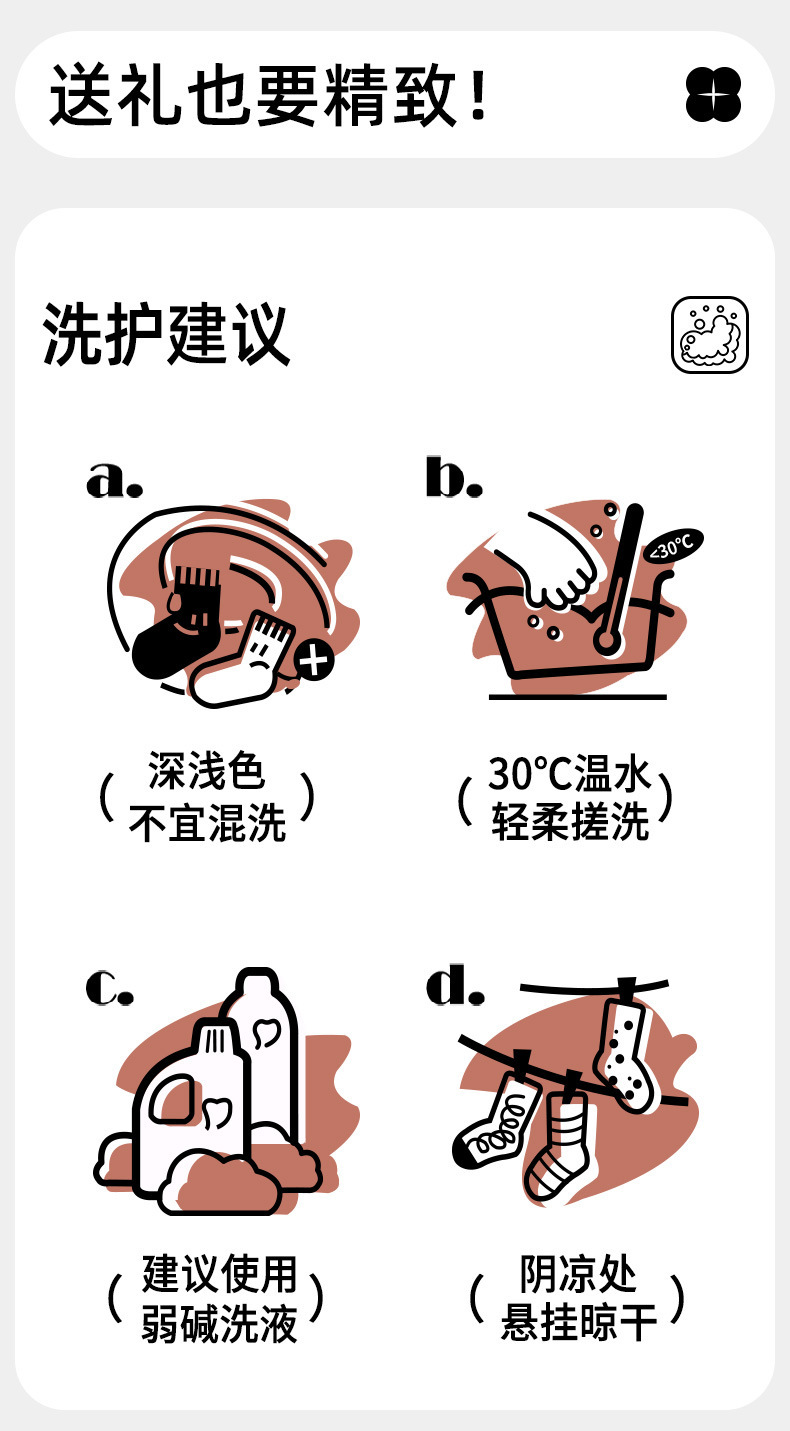 送礼也要精致!

洗护建议

a.

（深浅色
不宜混洗）

b.

<30°C

（30°C温水
轻柔搓洗）

c.

（建议使用
弱碱洗液）

d.

（阴凉处
悬挂晾干）