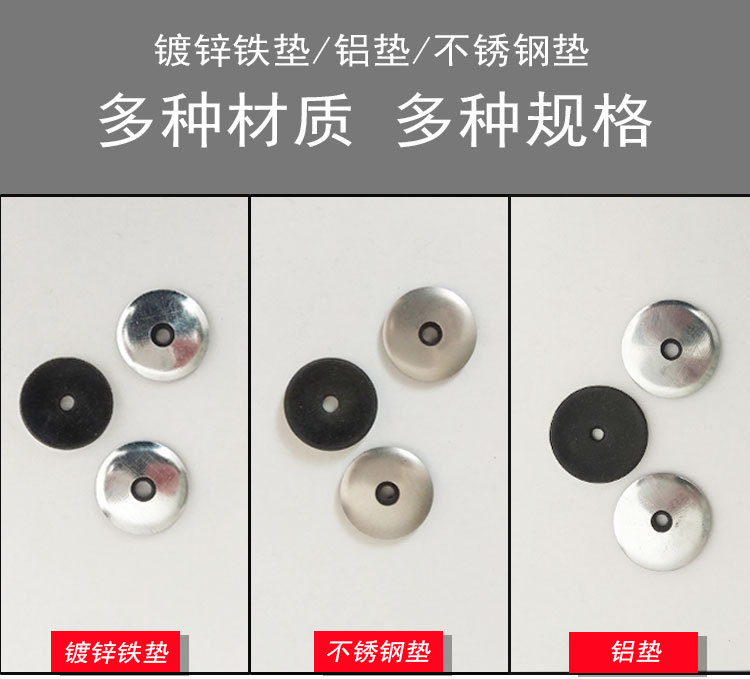 镀锌铁垫/铝垫/不锈钢垫
多种材质 多种规格

镀锌铁垫

不锈钢垫

铝垫