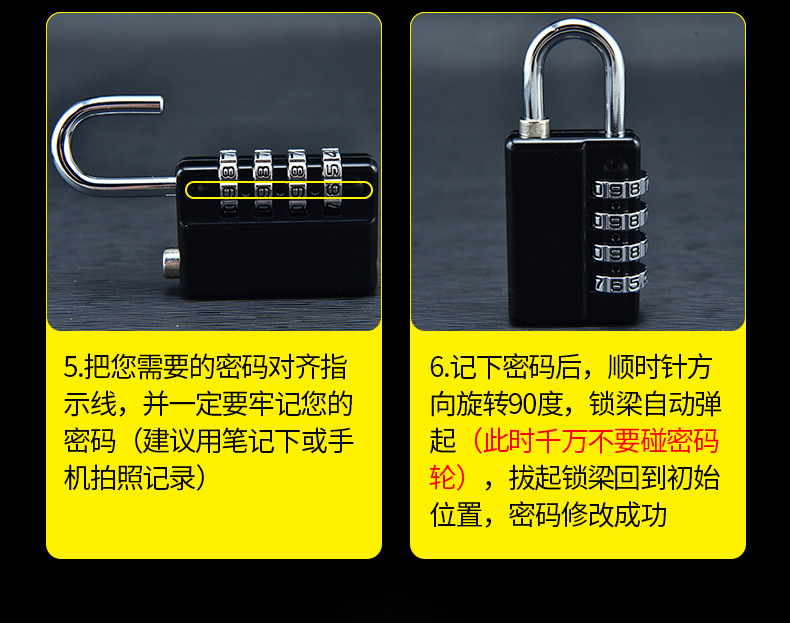 5.把您需要的密码对齐指示线，并一定要牢记您的密码（建议用笔记下或手机拍照记录）

6.记下密码后，顺时针方向旋转90度，锁梁自动弹起（此时千万不要碰密码轮），拔起锁梁回到初始位置，密码修改成功