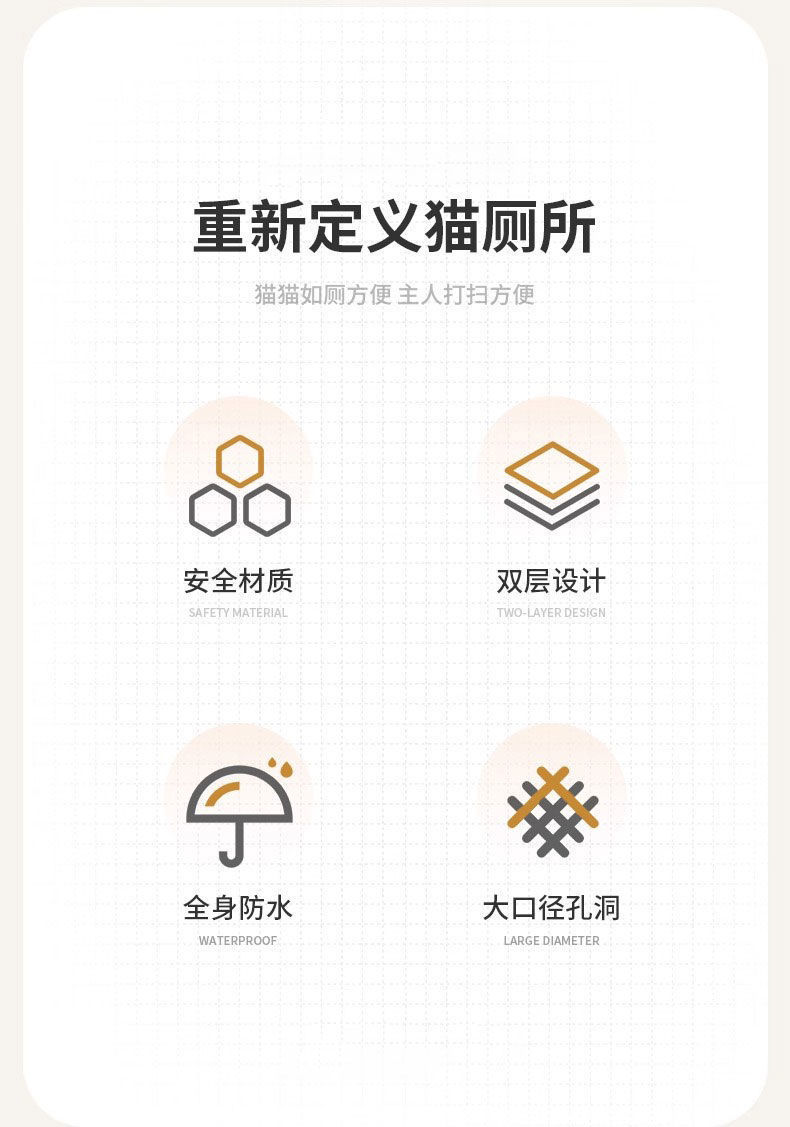 重新定义猫厕所

猫猫如厕方便 主人打扫方便

安全材质
SAFETY MATERIAL

双层设计
TWO-LAYER DESIGN

全身防水
WATERPROOF

大口径孔洞
LARGE DIAMETER