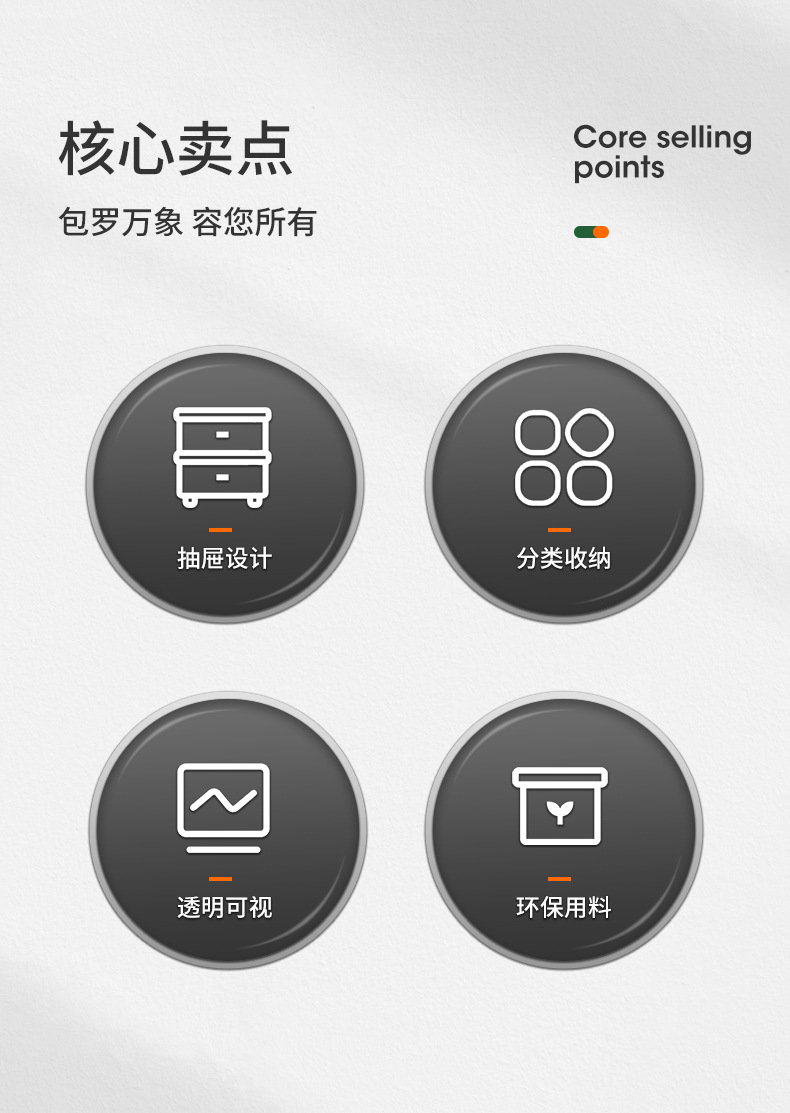 核心卖点

包罗万象 容您所有

Core selling points

抽屉设计

分类收纳

透明可视

环保用料