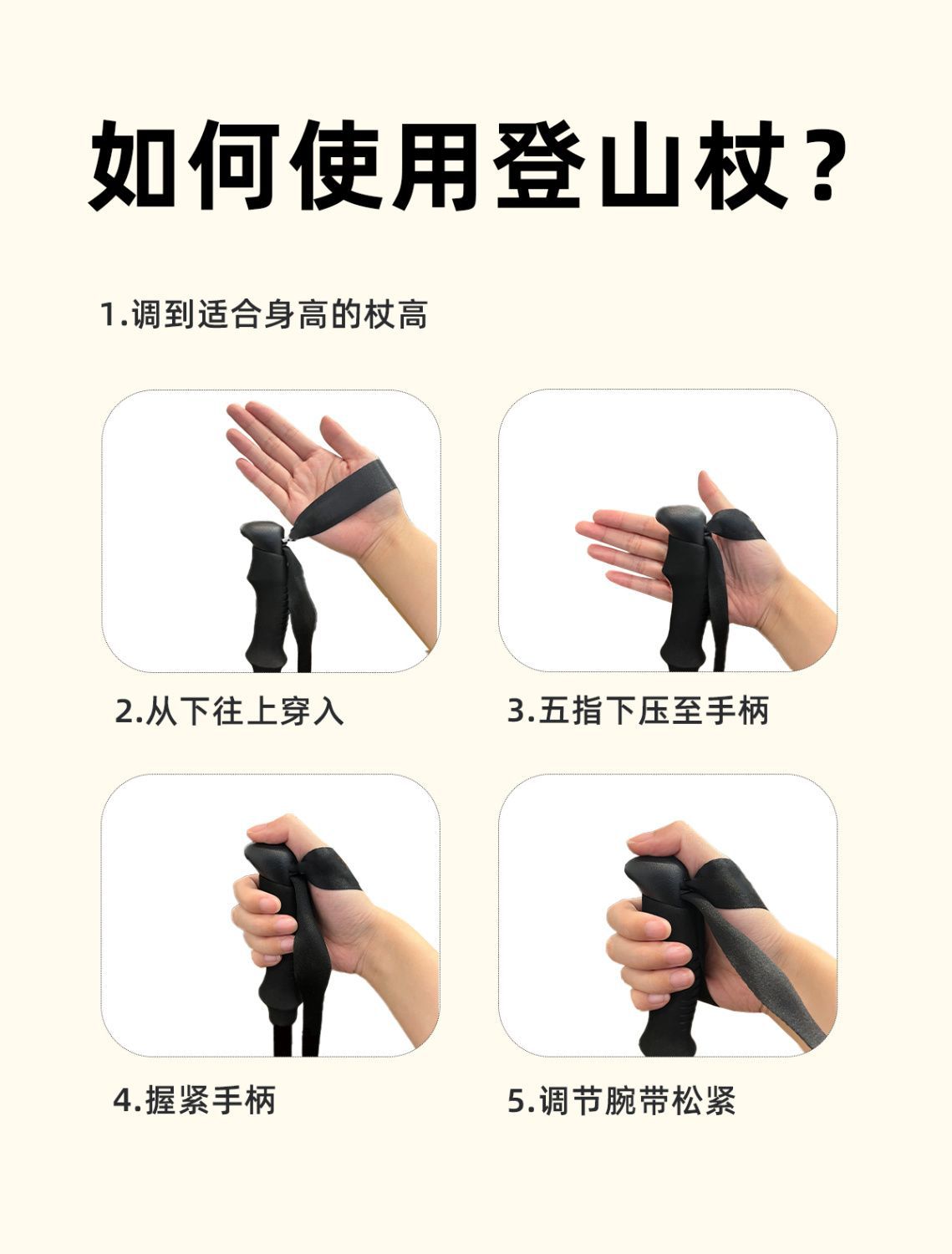 如何使用登山杖？

1.调到适合身高的杖高

2.从下往上穿入

3.五指下压至手柄

4.握紧手柄

5.调节腕带松紧