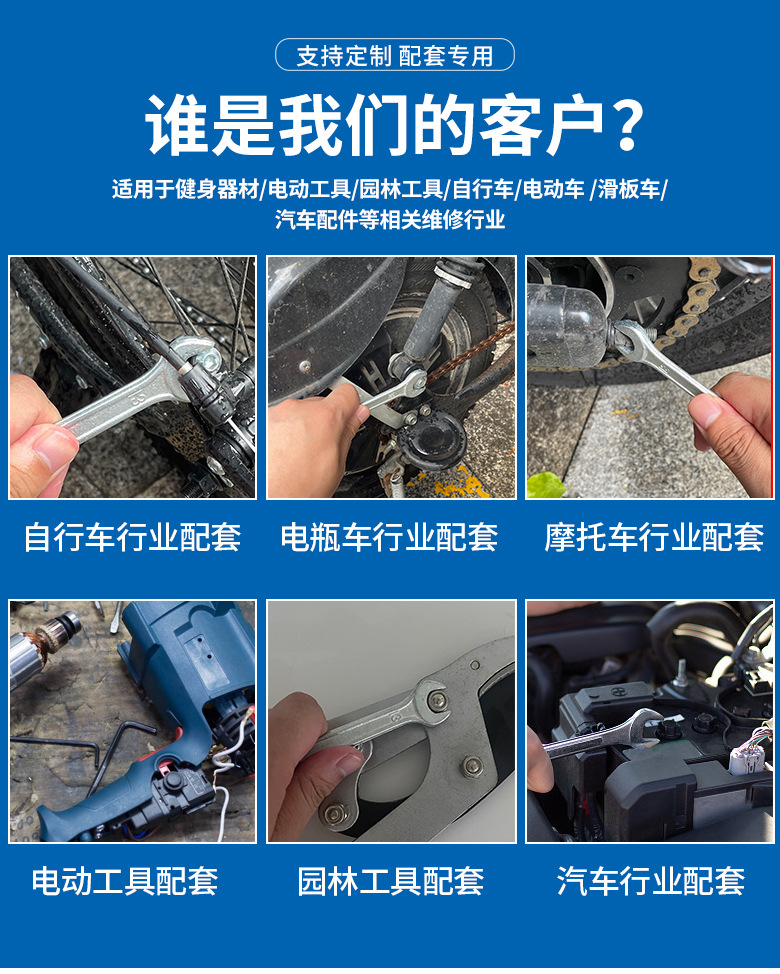 支持定制 配套专用

谁是我们的客户？

适用于健身器材/电动工具/园林工具/自行车/电动车 /滑板车/汽车配件等相关维修行业

自行车行业配套

电瓶车行业配套

摩托车行业配套

电动工具配套

园林工具配套

汽车行业配套