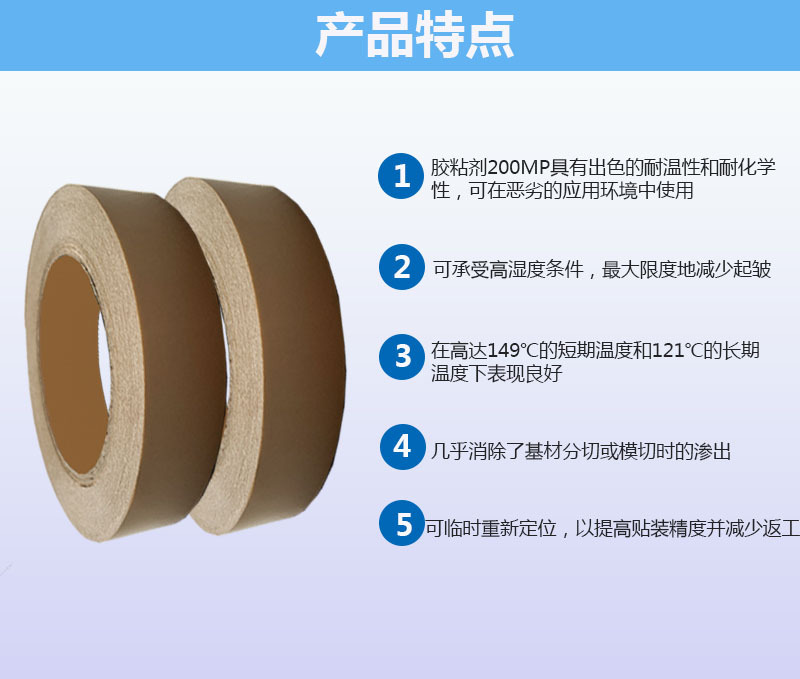 产品特点

1 胶粘剂200MP具有出色的耐温性和耐化学性，可在恶劣的应用环境中使用

2 可承受高湿度条件，最大限度地减少起皱

3 在高达149°C的短期温度和121°C的长期温度下表现良好

4 几乎消除了基材分切或模切时的渗出

5 可临时重新定位，以提高贴装精度并减少返工