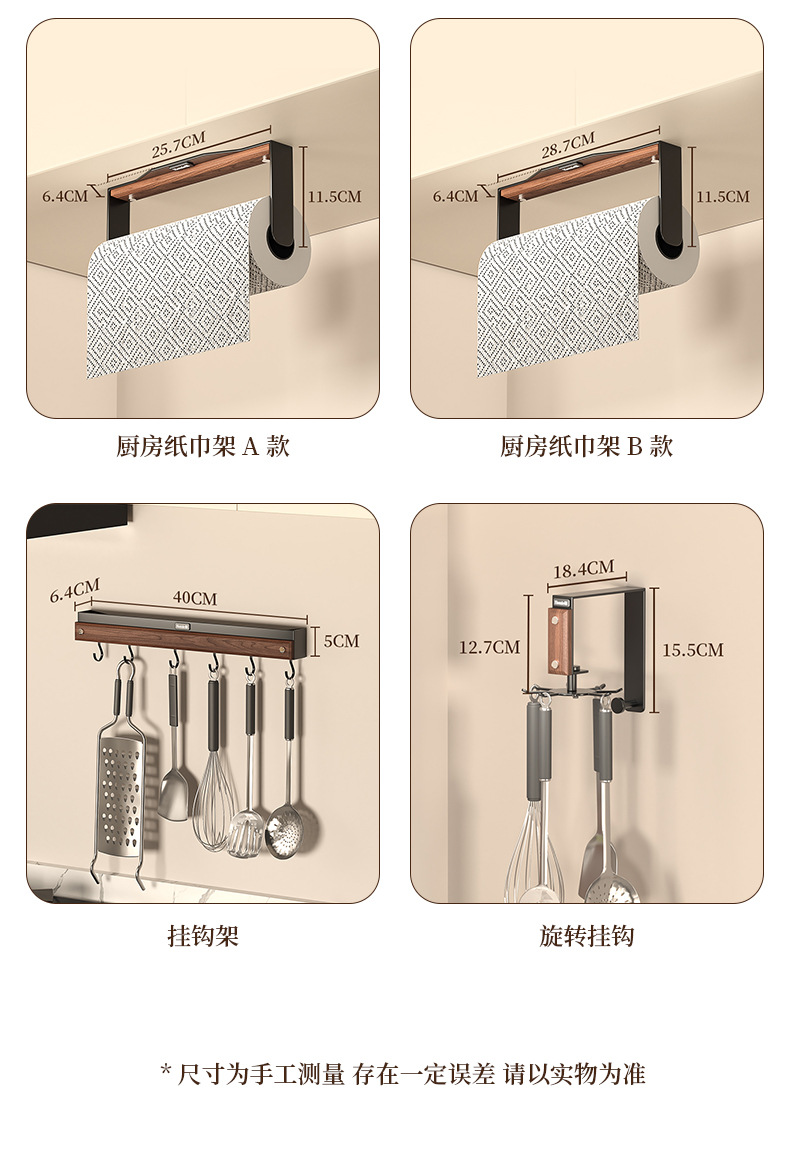 25.7CM
6.4CM
11.5CM

厨房纸巾架 A 款

28.7CM
6.4CM
11.5CM

厨房纸巾架 B 款

6.4CM
40CM
5CM

挂钩架

18.4CM
12.7CM
15.5CM

旋转挂钩

* 尺寸为手工测量 存在一定误差 请以实物为准