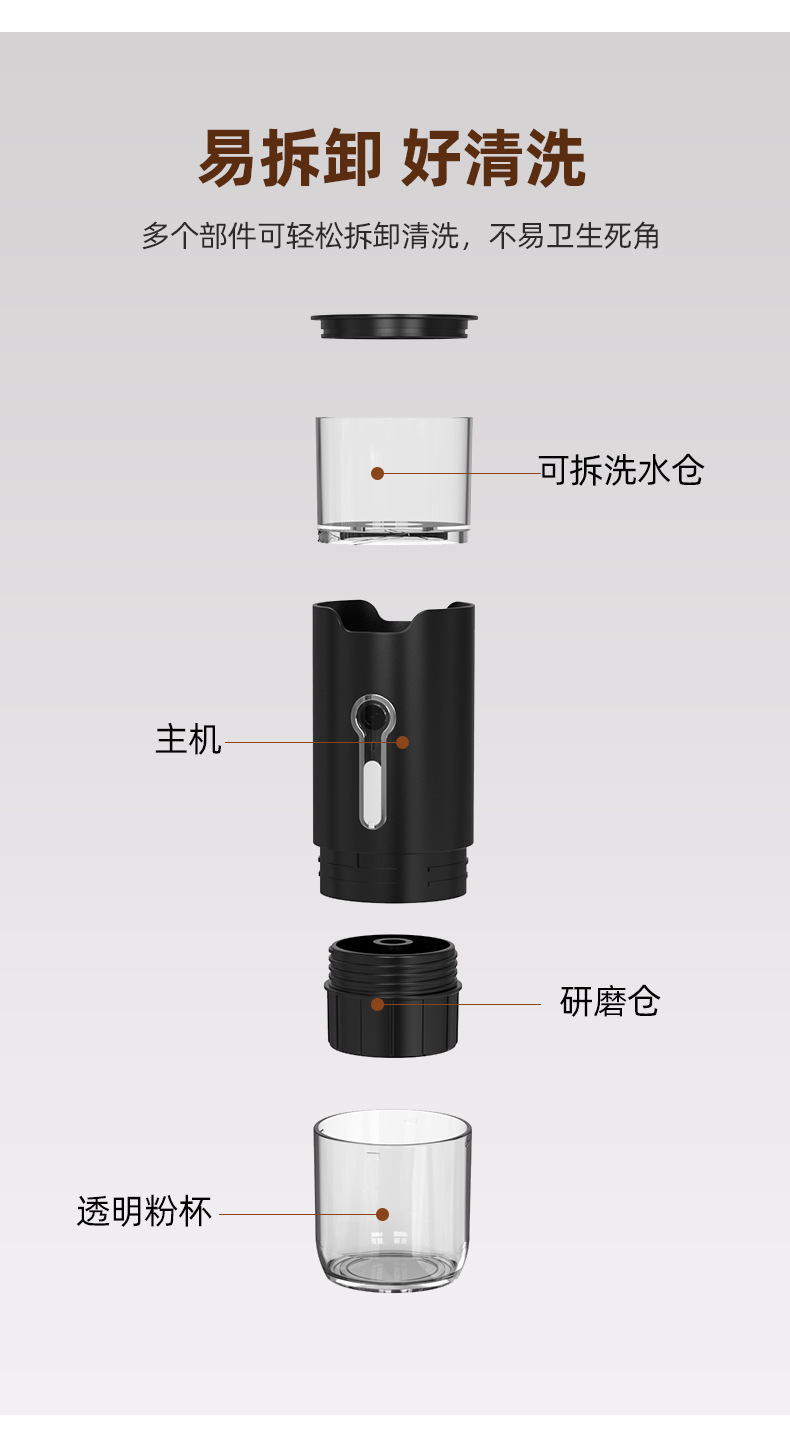 易拆卸 好清洗

多个部件可轻松拆卸清洗，不易卫生死角

可拆洗水仓

主机

研磨仓

透明粉杯