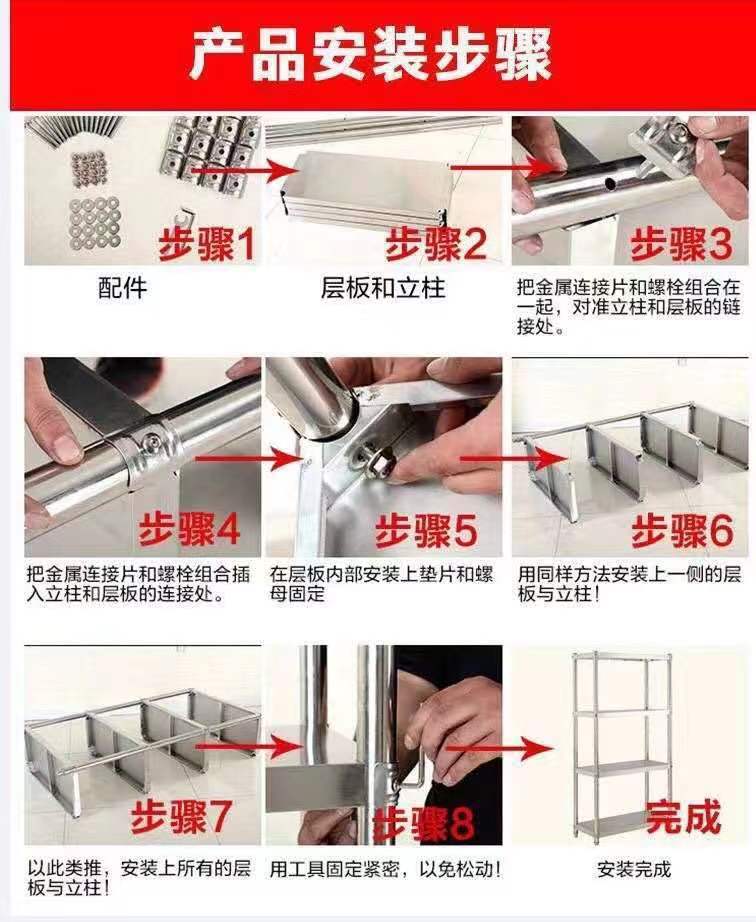 产品安装步骤

步骤1
配件

步骤2
层板和立柱

步骤3
把金属连接片和螺栓组合在一起，对准立柱和层板的链接处。

步骤4
把金属连接片和螺栓组合插入立柱和层板的连接处。

步骤5
在层板内部安装上垫片和螺母固定

步骤6
用同样方法安装上一侧的层板与立柱！

步骤7
以此类推，安装上所有的层板与立柱！

步骤8
用工具固定紧密，以免松动！

完成
安装完成