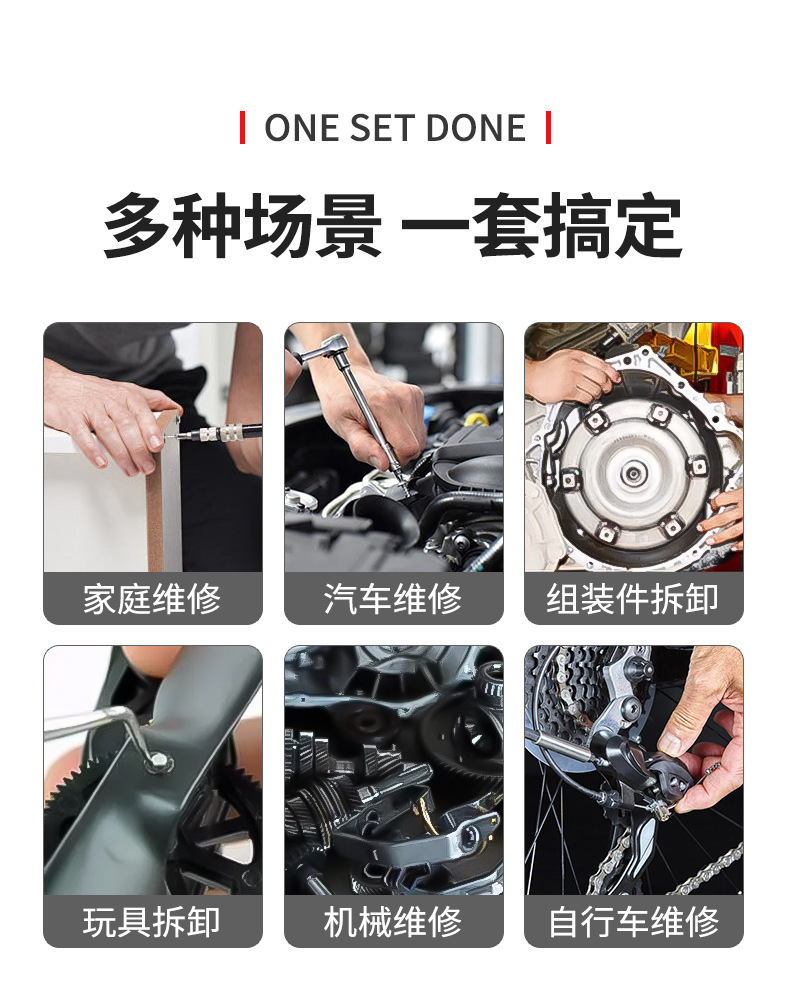 ONE SET DONE

多种场景 一套搞定

家庭维修

汽车维修

组装件拆卸

玩具拆卸

机械维修

自行车维修