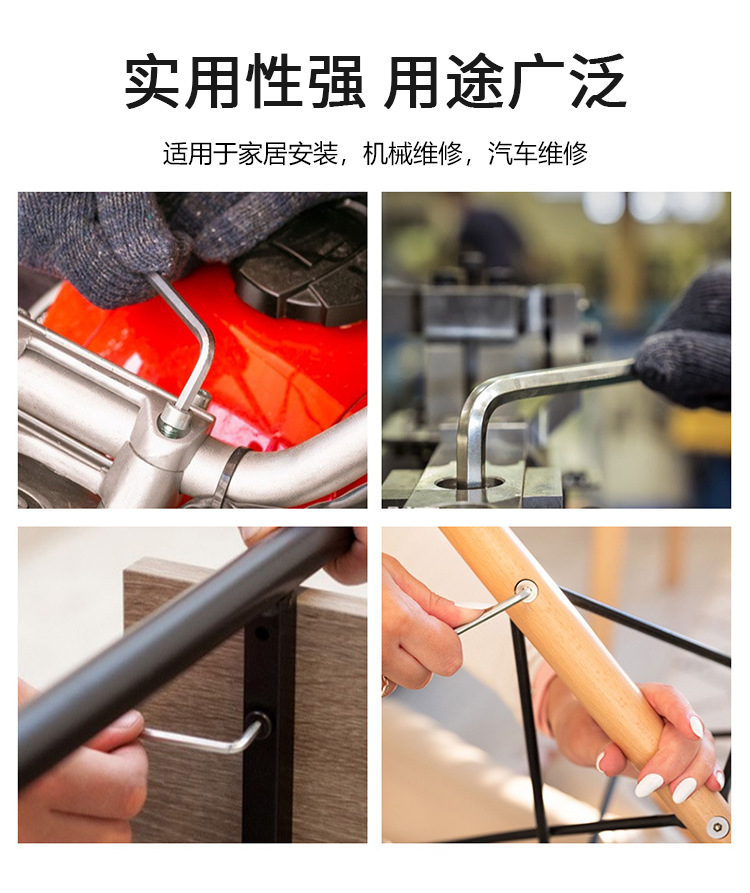 实用性强 用途广泛

适用于家居安装，机械维修，汽车维修