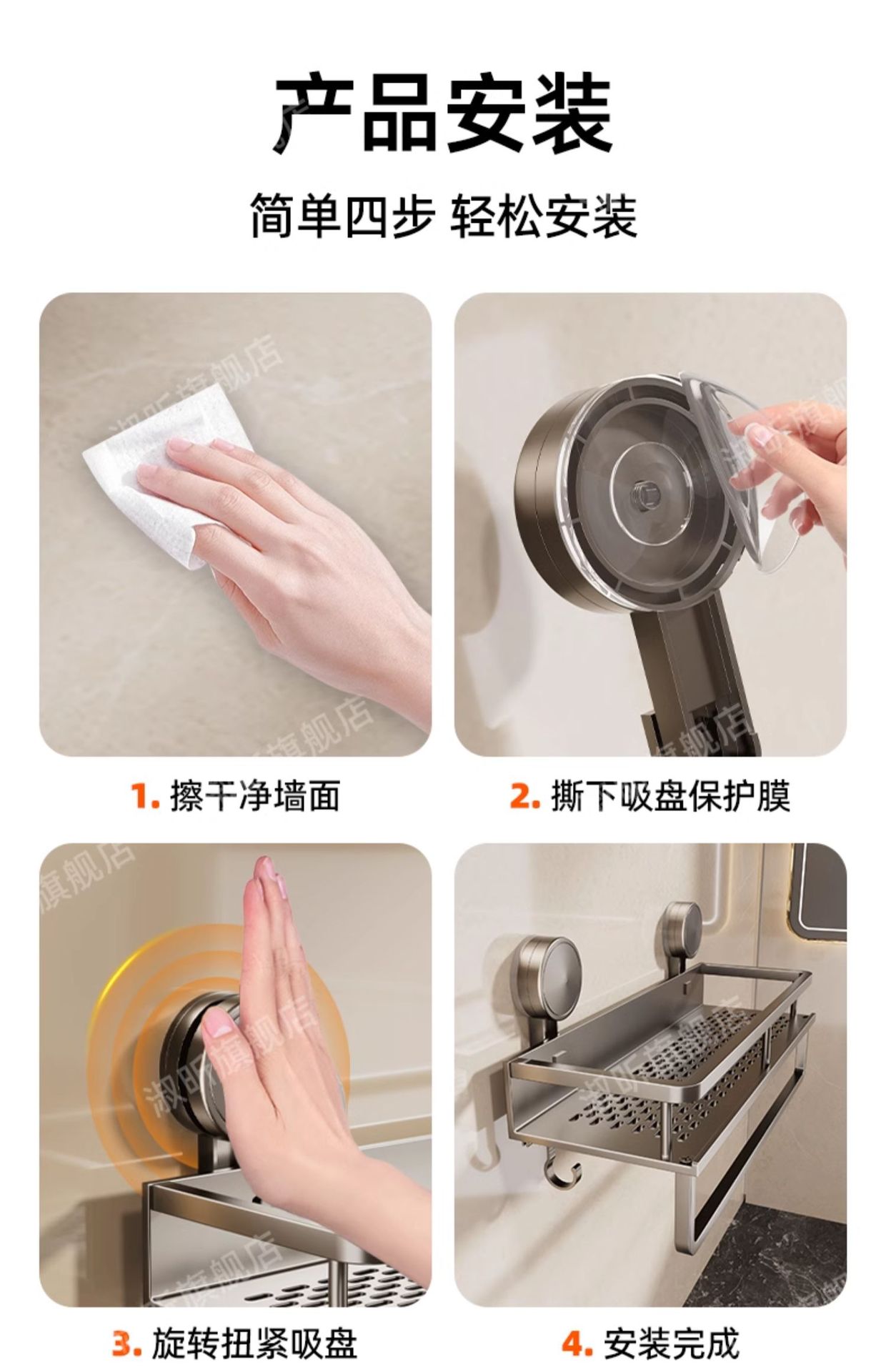 产品安装

简单四步 轻松安装

淑昕旗舰店

1. 擦干净墙面

2. 撕下吸盘保护膜

3. 旋转扭紧吸盘

4. 安装完成