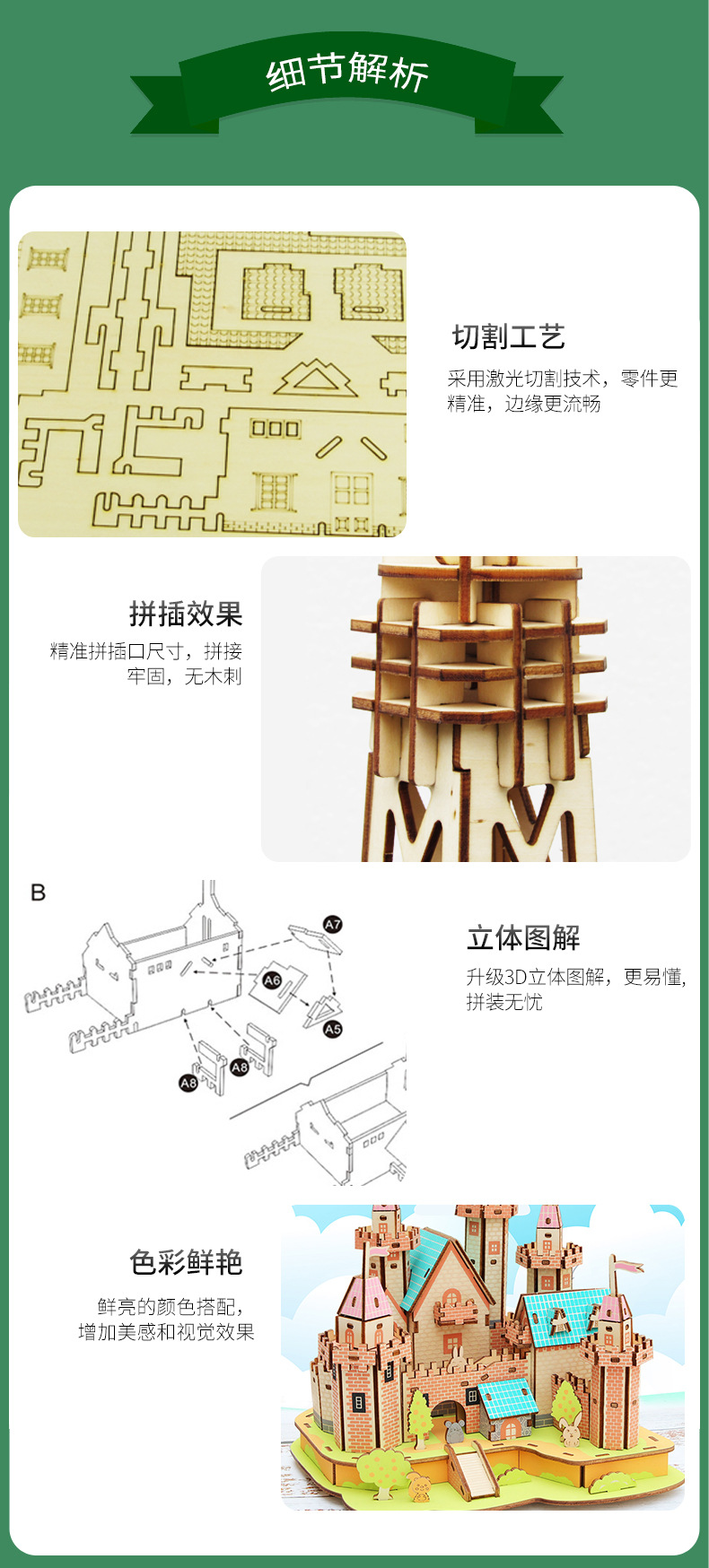 细节解析

切割工艺
采用激光切割技术，零件更精准，边缘更流畅

拼插效果
精准拼插口尺寸，拼接牢固，无木刺

B
A7
A6
A5
A8
A8

立体图解
升级3D立体图解，更易懂，拼装无忧

色彩鲜艳
鲜亮的颜色搭配，增加美感和视觉效果