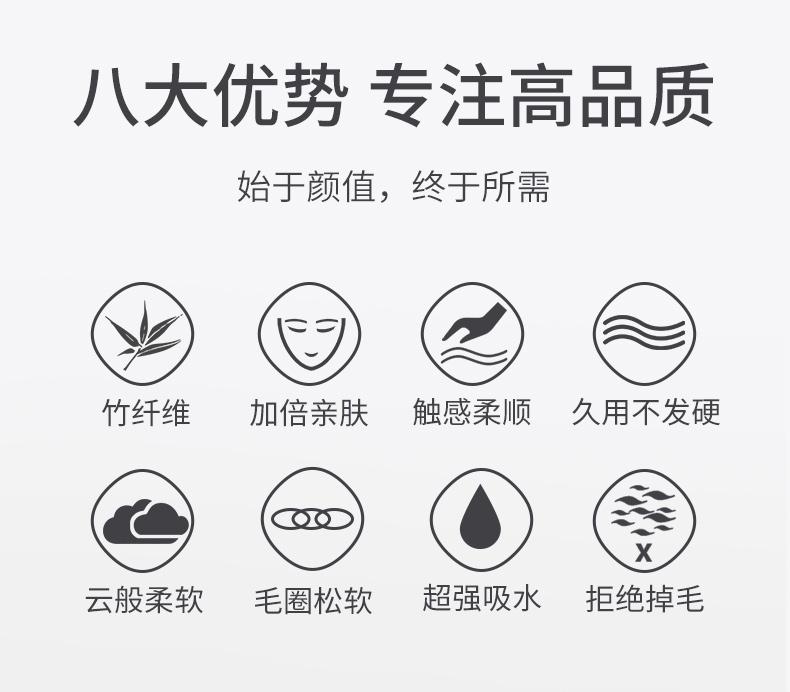 八大优势 专注高品质

始于颜值，终于所需

竹纤维 加倍亲肤 触感柔顺 久用不发硬

云般柔软 毛圈松软 超强吸水 拒绝掉毛