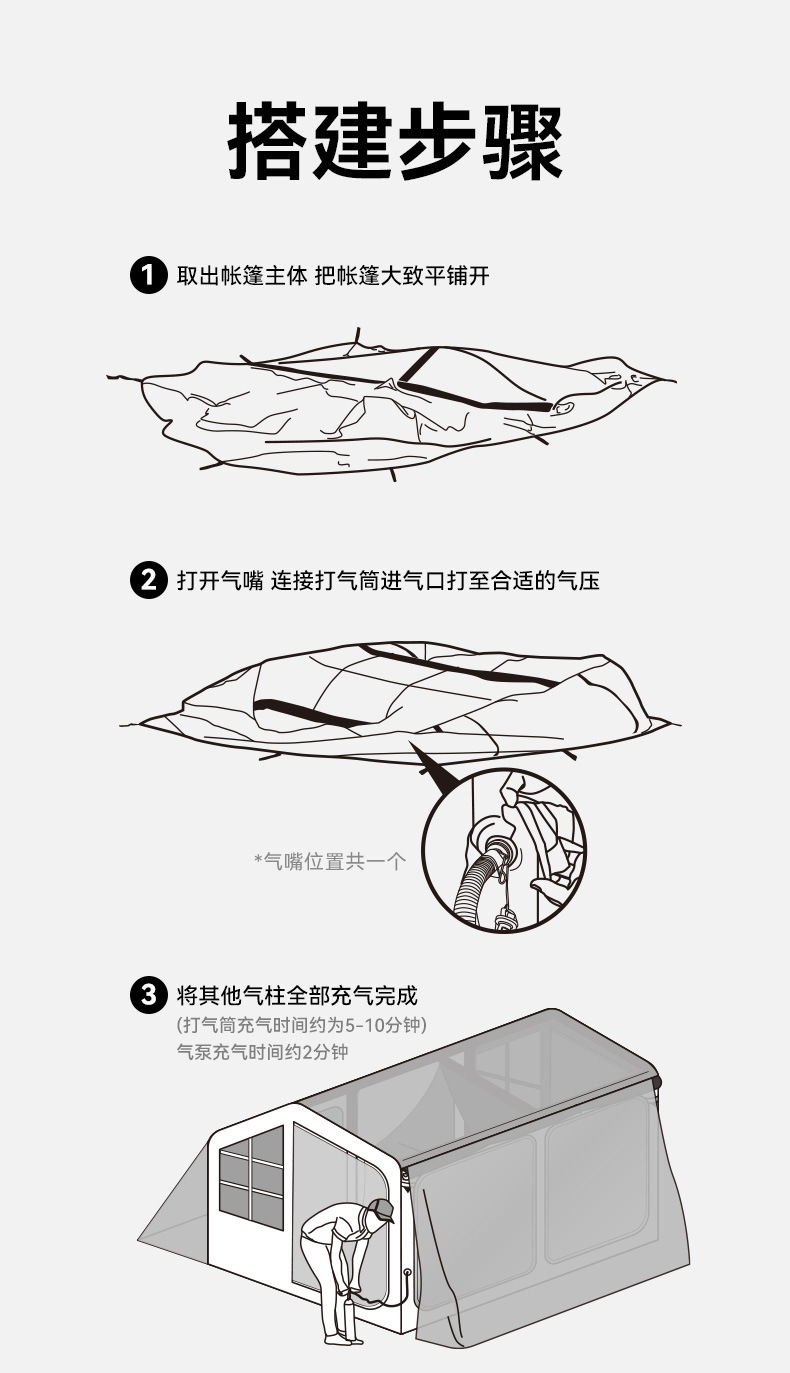 搭建步骤

1 取出帐篷主体 把帐篷大致平铺开

2 打开气嘴 连接打气筒进气口打至合适的气压

*气嘴位置共一个

3 将其他气柱全部充气完成
(打气筒充气时间约为5-10分钟)
气泵充气时间约2分钟