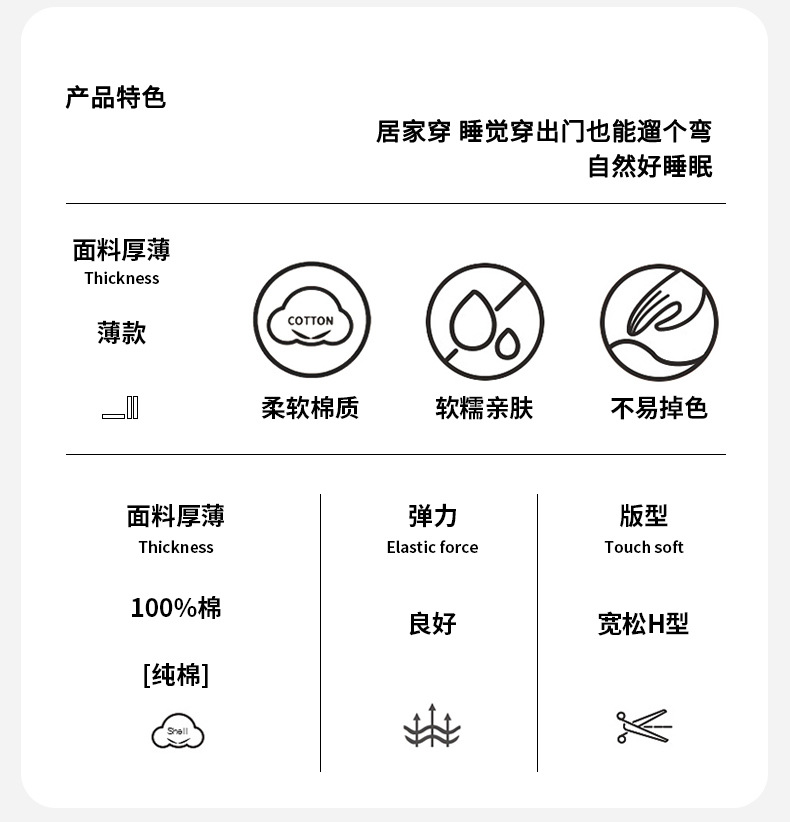 产品特色

居家穿 睡觉穿出门也能遛个弯
自然好睡眠

面料厚薄
Thickness

薄款

COTTON

柔软棉质

软糯亲肤

不易掉色

面料厚薄
Thickness

100%棉

[纯棉]

Shell

弹力
Elastic force

良好

版型
Touch soft

宽松H型