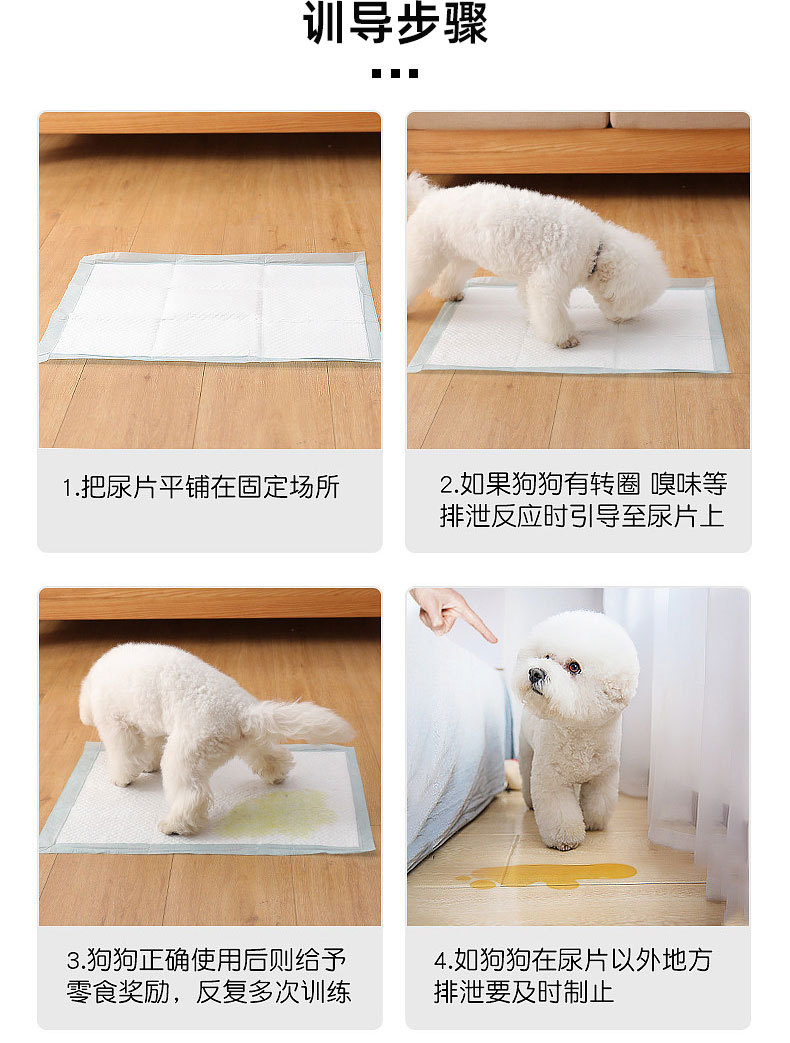 训导步骤

1.把尿片平铺在固定场所

2.如果狗狗有转圈 嗅味等排泄反应时引导至尿片上

3.狗狗正确使用后则给予零食奖励，反复多次训练

4.如狗狗在尿片以外地方排泄要及时制止