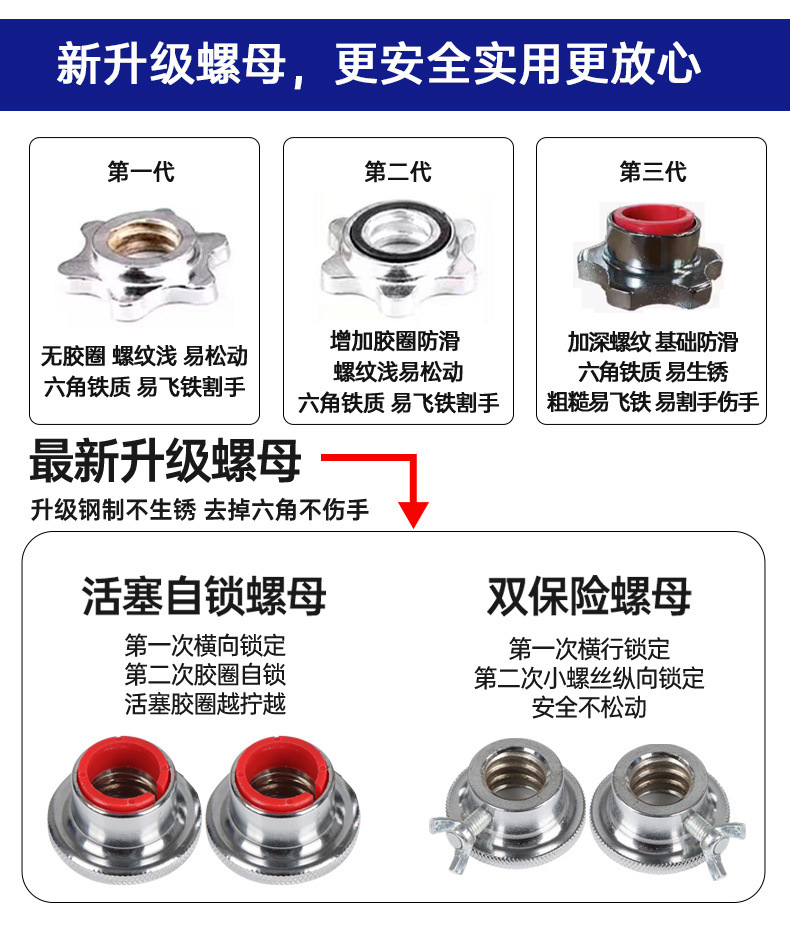 新升级螺母，更安全实用更放心

第一代

无胶圈 螺纹浅 易松动
六角铁质 易飞铁割手

第二代

增加胶圈防滑
螺纹浅易松动
六角铁质 易飞铁割手

第三代

加深螺纹 基础防滑
六角铁质 易生锈
粗糙易飞铁 易割手伤手

最新升级螺母

升级钢制不生锈 去掉六角不伤手

活塞自锁螺母

第一次横向锁定
第二次胶圈自锁
活塞胶圈越拧越

双保险螺母

第一次横行锁定
第二次小螺丝纵向锁定
安全不松动