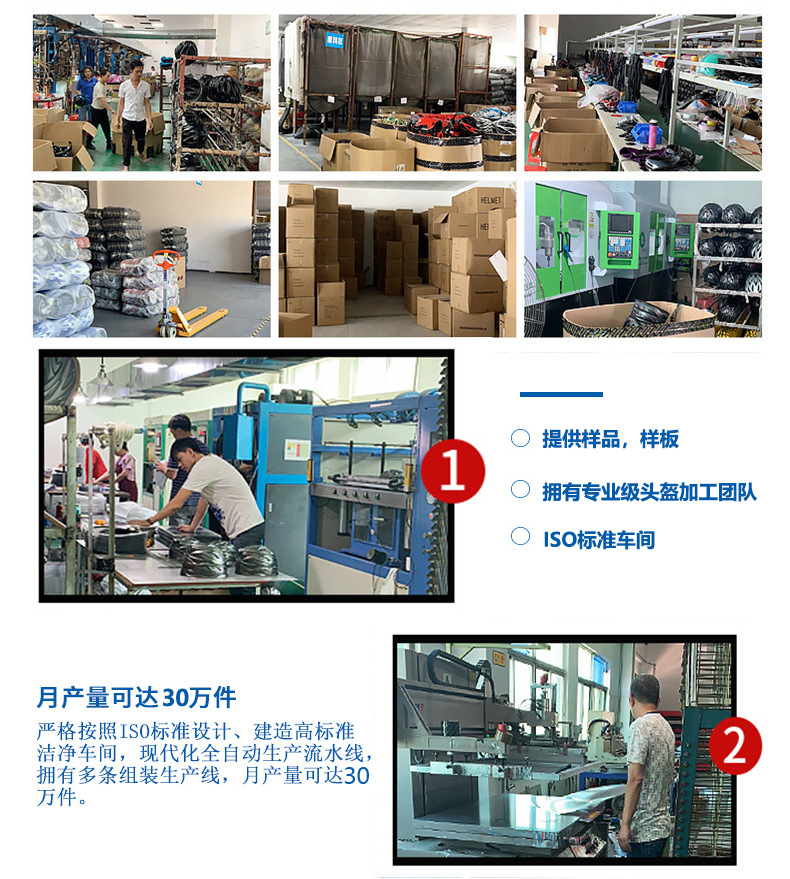 HELMET

1

提供样品，样板

拥有专业级头盔加工团队

ISO标准车间

月产量可达30万件

严格按照ISO标准设计、建造高标准洁净车间，现代化全自动生产流水线，拥有多条组装生产线，月产量可达30万件。

2