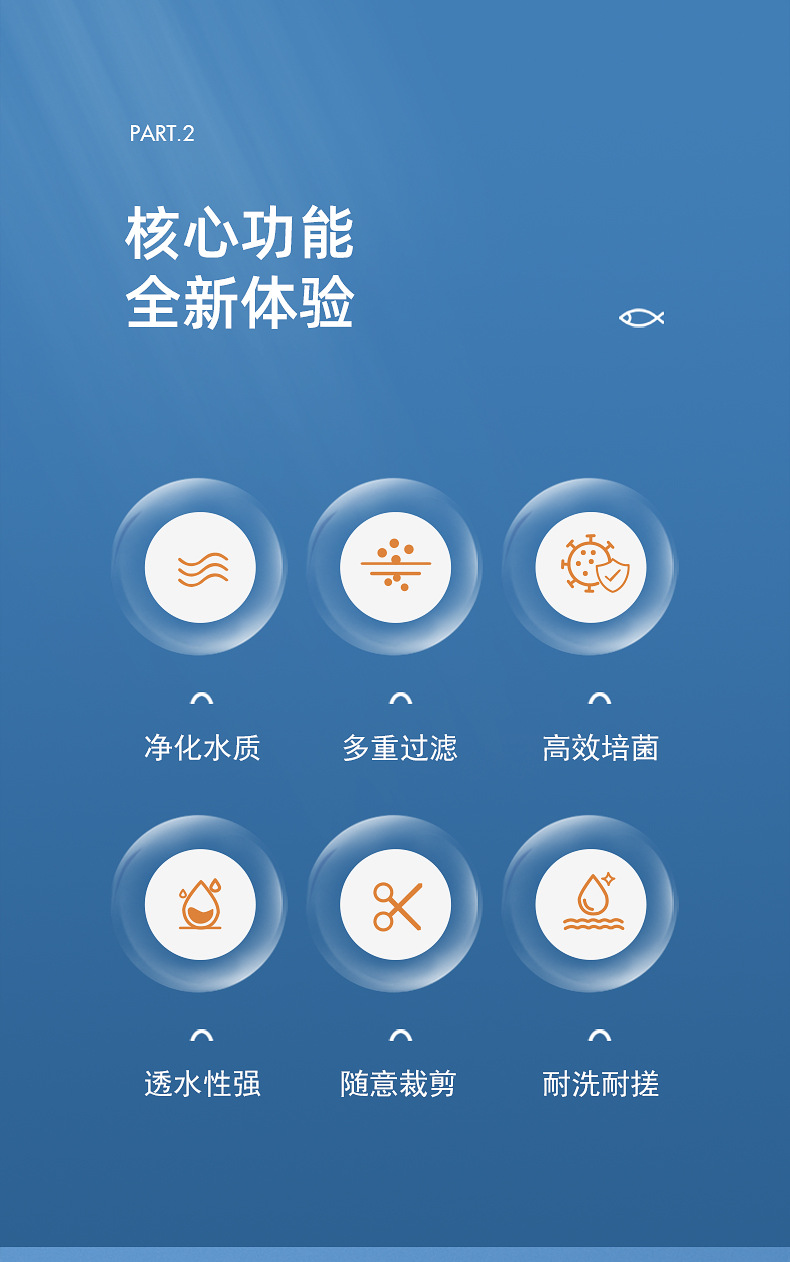 PART.2

核心功能
全新体验

净化水质

多重过滤

高效培菌

透水性强

随意裁剪

耐洗耐搓