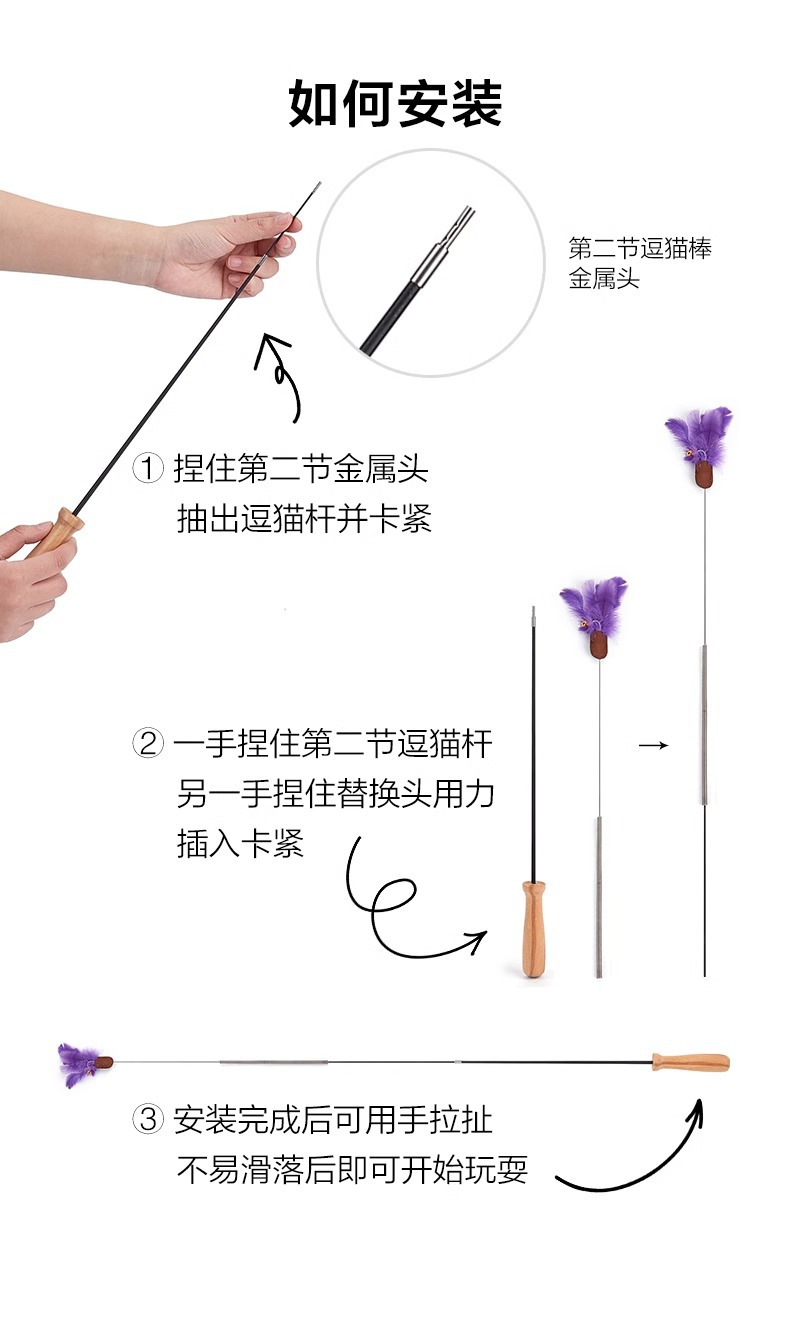 如何安装

第二节逗猫棒
金属头

① 捏住第二节金属头
抽出逗猫杆并卡紧

② 一手捏住第二节逗猫杆
另一手捏住替换头用力
插入卡紧

→

③ 安装完成后可用手拉扯
不易滑落后即可开始玩耍