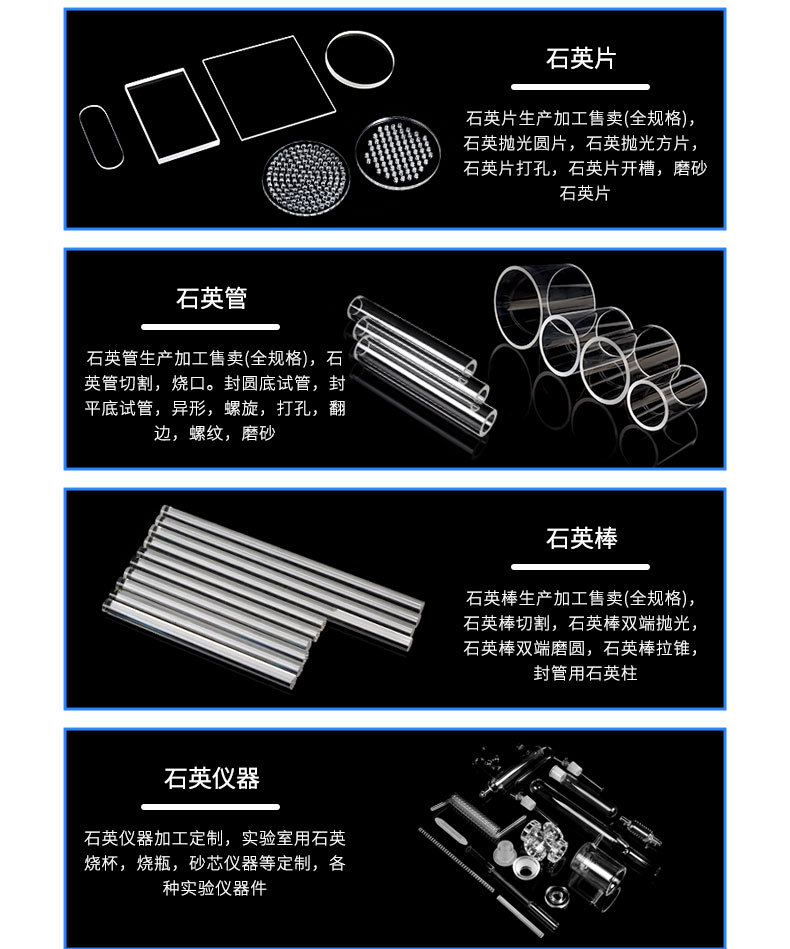 石英片

石英片生产加工售卖(全规格)，石英抛光圆片，石英抛光方片，石英片打孔，石英片开槽，磨砂石英片

石英管

石英管生产加工售卖(全规格)，石英管切割，烧口。封圆底试管，封平底试管，异形，螺旋，打孔，翻边，螺纹，磨砂

石英棒

石英棒生产加工售卖(全规格)，石英棒切割，石英棒双端抛光，石英棒双端磨圆，石英棒拉锥，封管用石英柱

石英仪器

石英仪器加工定制，实验室用石英烧杯，烧瓶，砂芯仪器等定制，各种实验仪器件