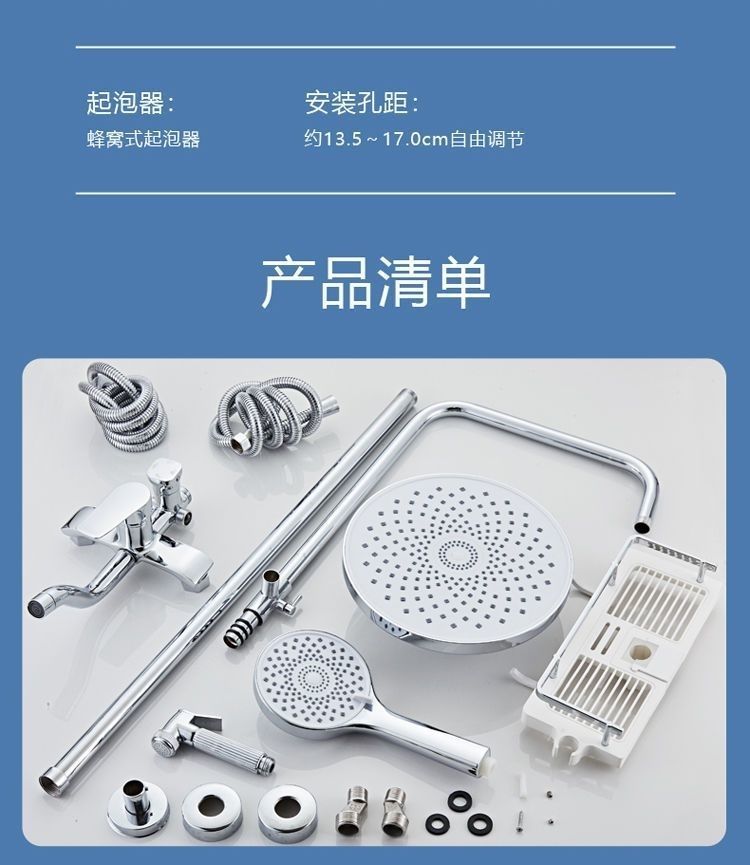 起泡器：
蜂窝式起泡器

安装孔距：
约13.5～17.0cm自由调节

产品清单