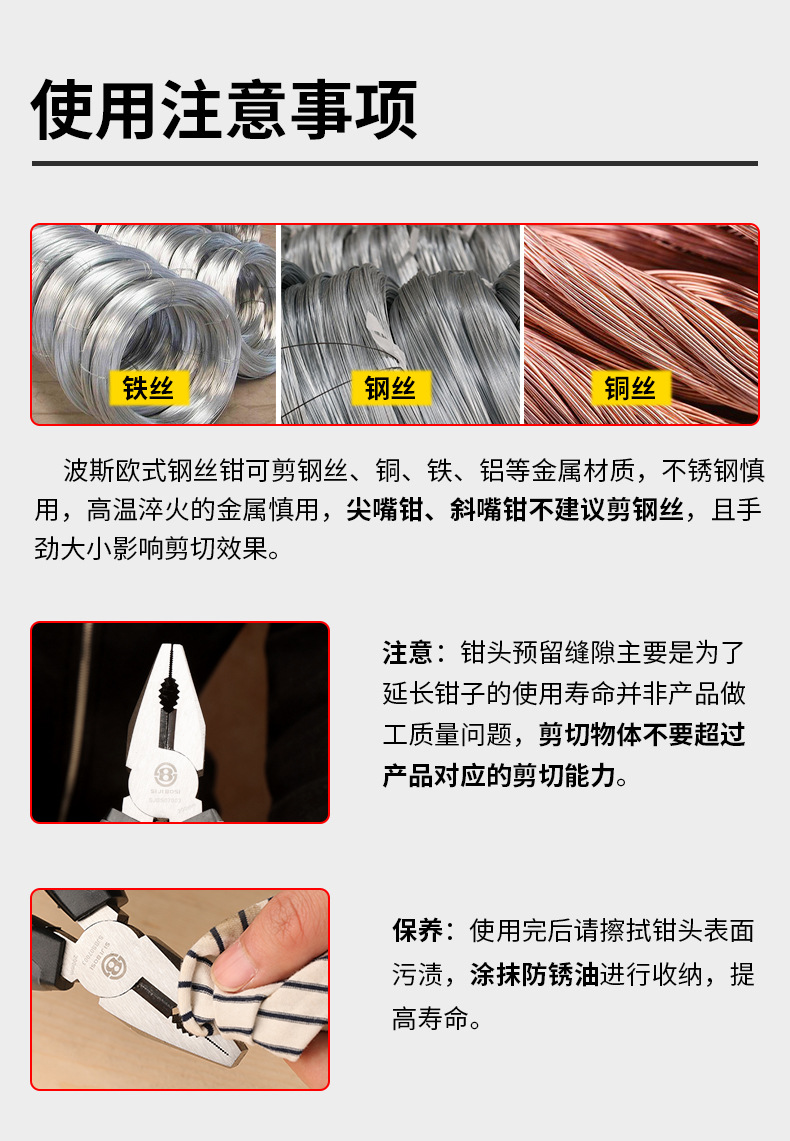 使用注意事项

铁丝

钢丝

铜丝

波斯欧式钢丝钳可剪钢丝、铜、铁、铝等金属材质，不锈钢慎用，高温淬火的金属慎用，尖嘴钳、斜嘴钳不建议剪钢丝，且手劲大小影响剪切效果。

注意：钳头预留缝隙主要是为了延长钳子的使用寿命并非产品做工质量问题，剪切物体不要超过产品对应的剪切能力。

保养：使用完后请擦拭钳头表面污渍，涂抹防锈油进行收纳，提高寿命。