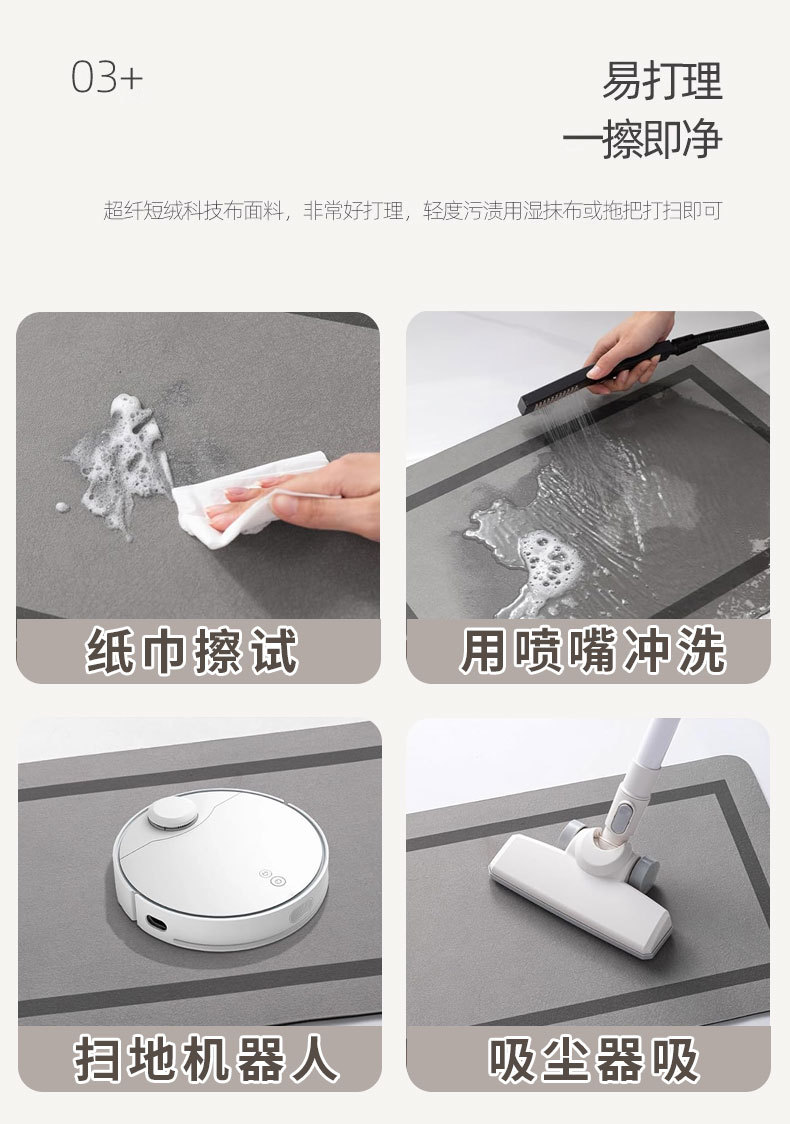 03+

易打理
一擦即净

超纤短绒科技布面料，非常好打理，轻度污渍用湿抹布或拖把打扫即可

纸巾擦试

用喷嘴冲洗

扫地机器人

吸尘器吸