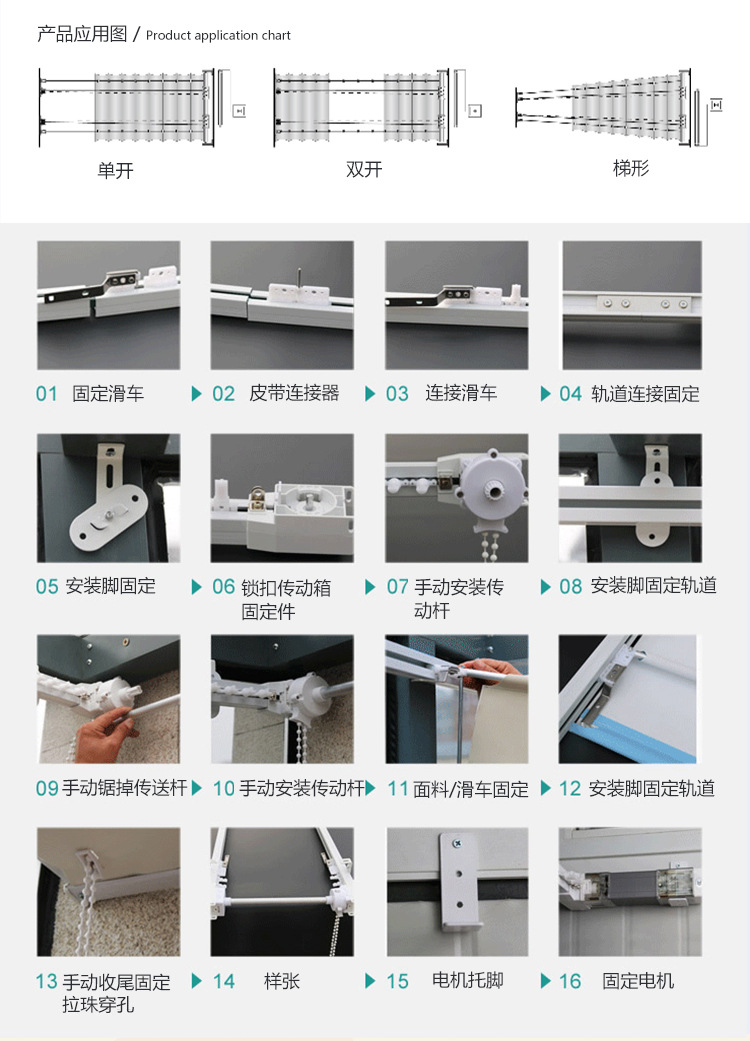 产品应用图 / Product application chart

单开

双开

梯形

01 固定滑车

02 皮带连接器

03 连接滑车

04 轨道连接固定

05 安装脚固定

06 锁扣传动箱固定件

07 手动安装传动杆

08 安装脚固定轨道

09 手动锯掉传送杆

10 手动安装传动杆

11 面料/滑车固定

12 安装脚固定轨道

13 手动收尾固定拉珠穿孔

14 样张

15 电机托脚

16 固定电机