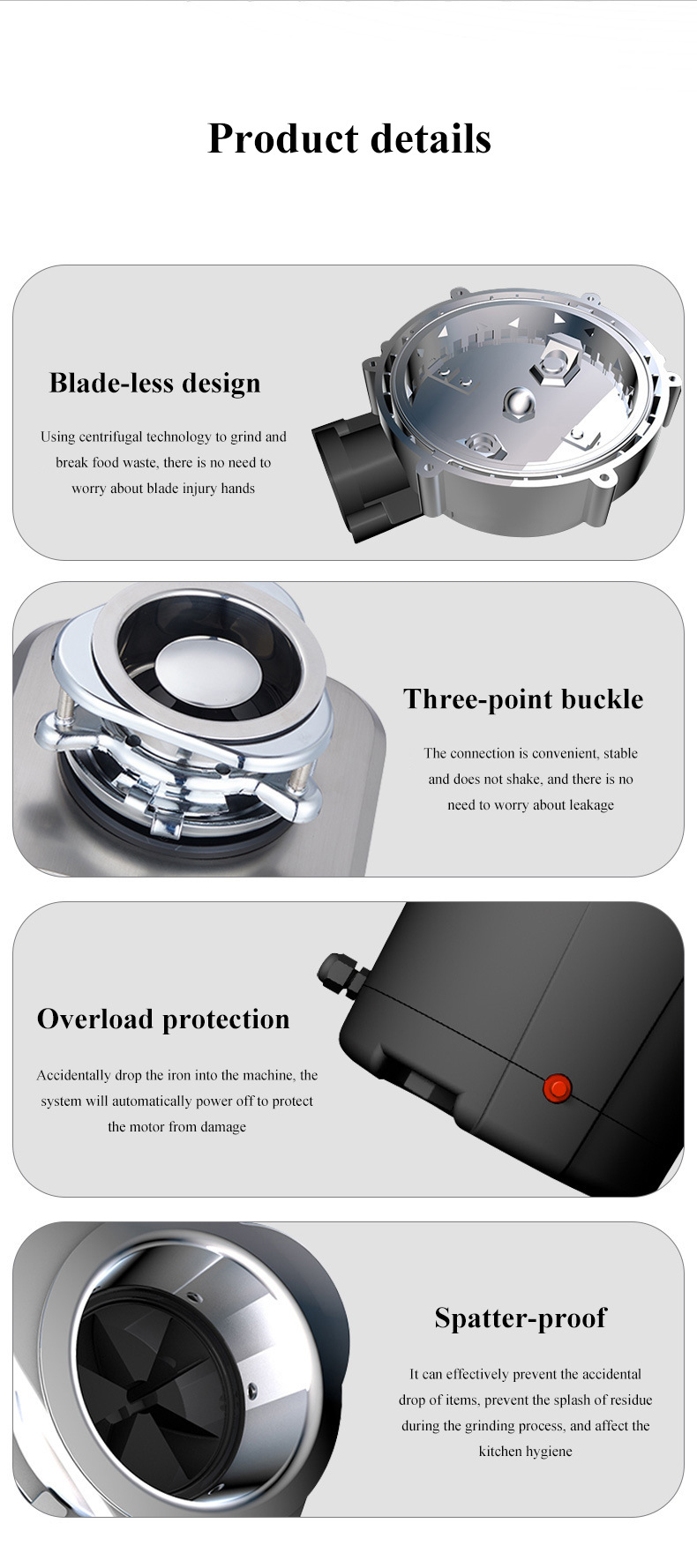 Product details

Blade-less design

Using centrifugal technology to grind and break food waste, there is no need to worry about blade injury hands

Three-point buckle

The connection is convenient, stable and does not shake, and there is no need to worry about leakage

Overload protection

Accidentally drop the iron into the machine, the system will automatically power off to protect the motor from damage

Spatter-proof

It can effectively prevent the accidental drop of items, prevent the splash of residue during the grinding process, and affect the kitchen hygiene