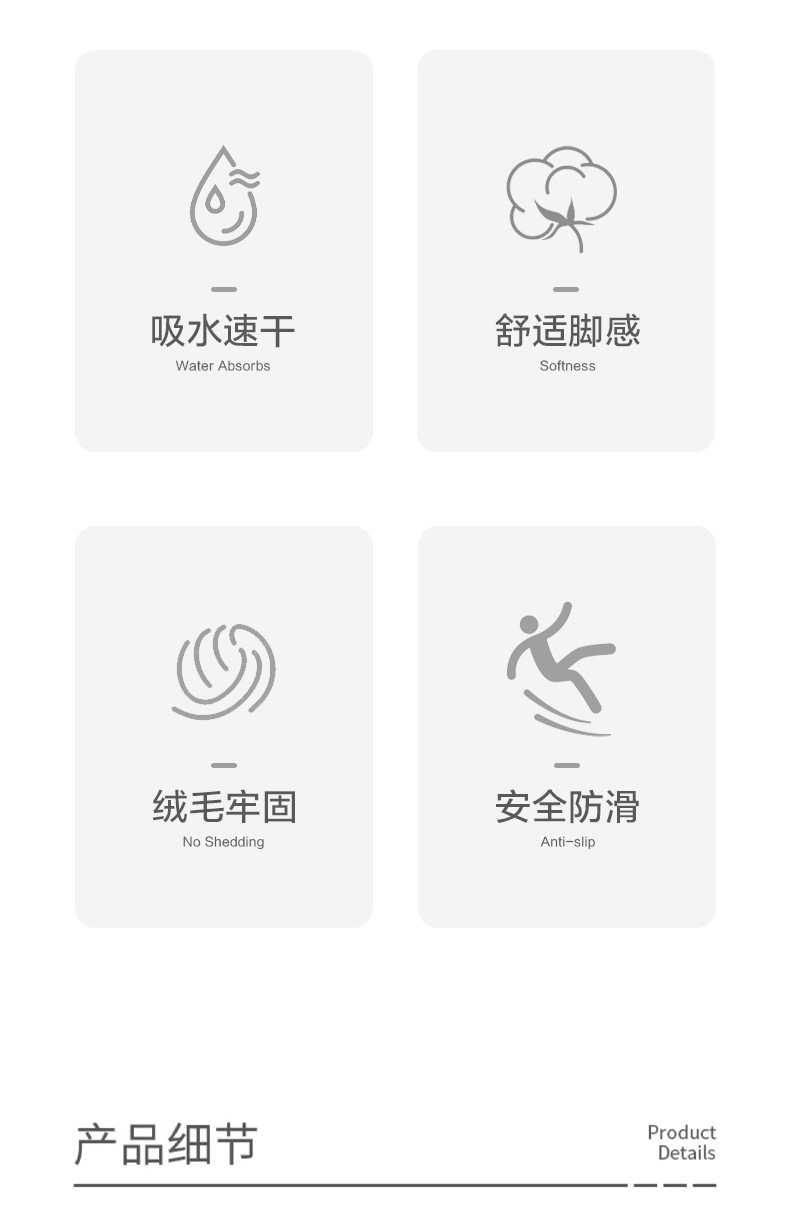 吸水速干
Water Absorbs

舒适脚感
Softness

绒毛牢固
No Shedding

安全防滑
Anti-slip

产品细节

Product
Details