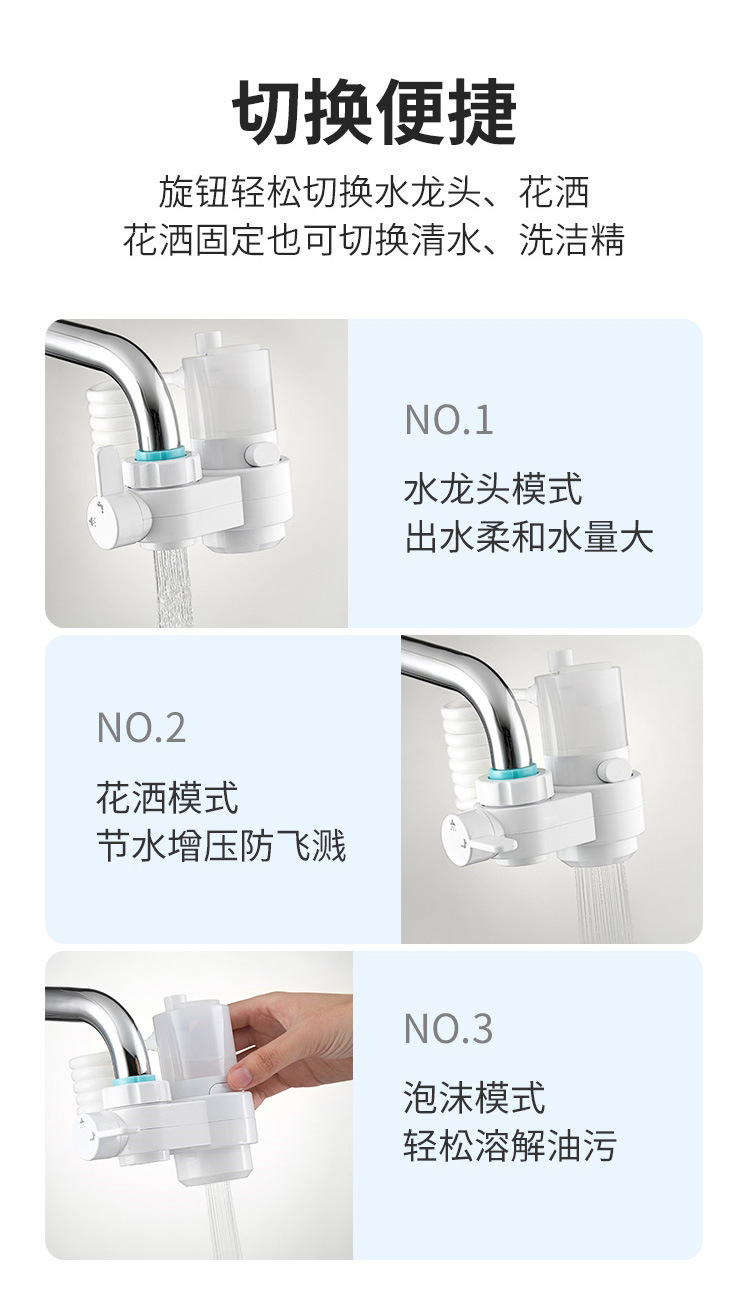 切换便捷

旋钮轻松切换水龙头、花洒
花洒固定也可切换清水、洗洁精

NO.1
水龙头模式
出水柔和水量大

NO.2
花洒模式
节水增压防飞溅

NO.3
泡沫模式
轻松溶解油污